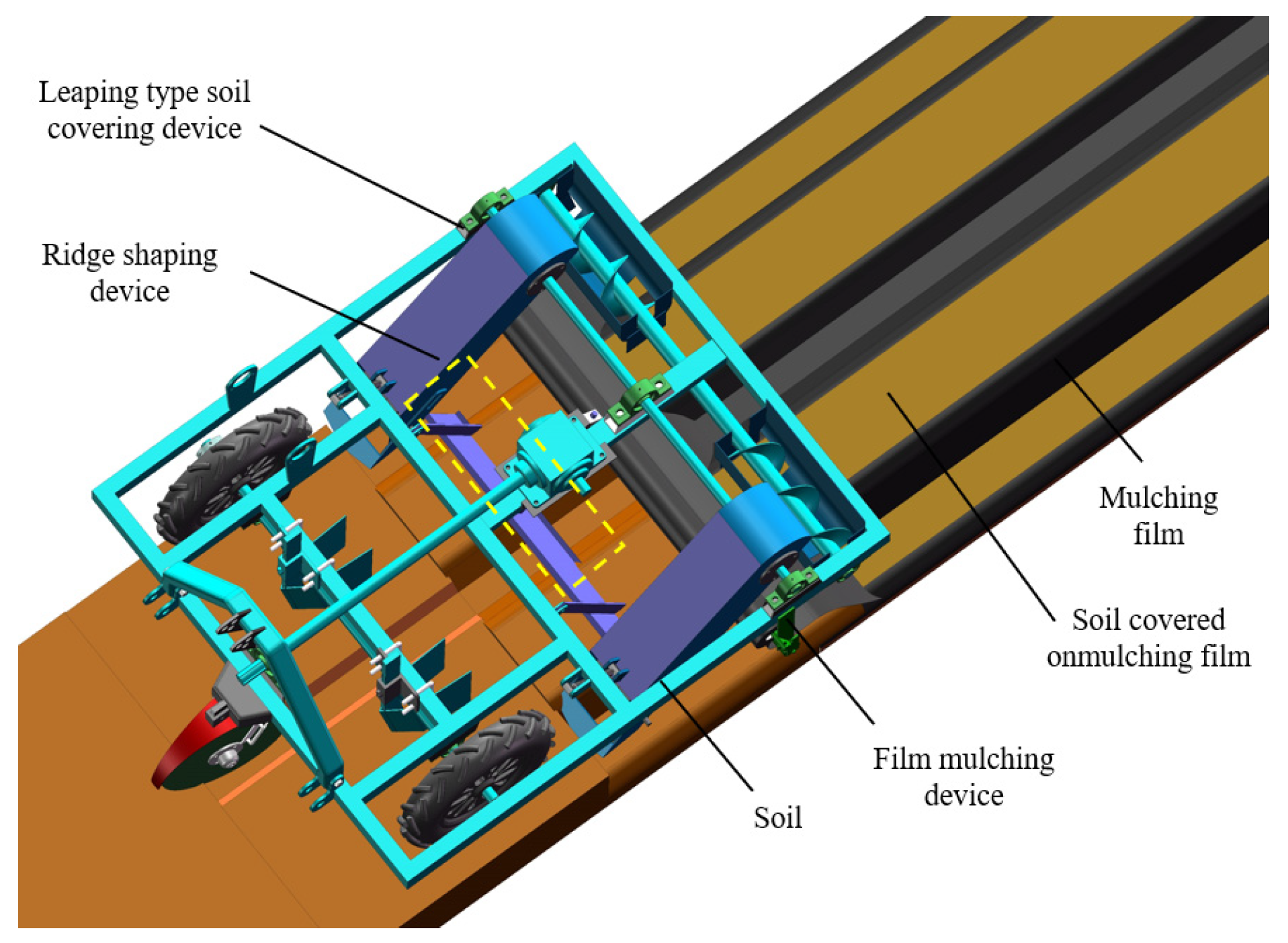 Leaping type soil covering device

Ridge shaping device

Mulching film

Soil covered onmulching film

Film mulching device

Soil