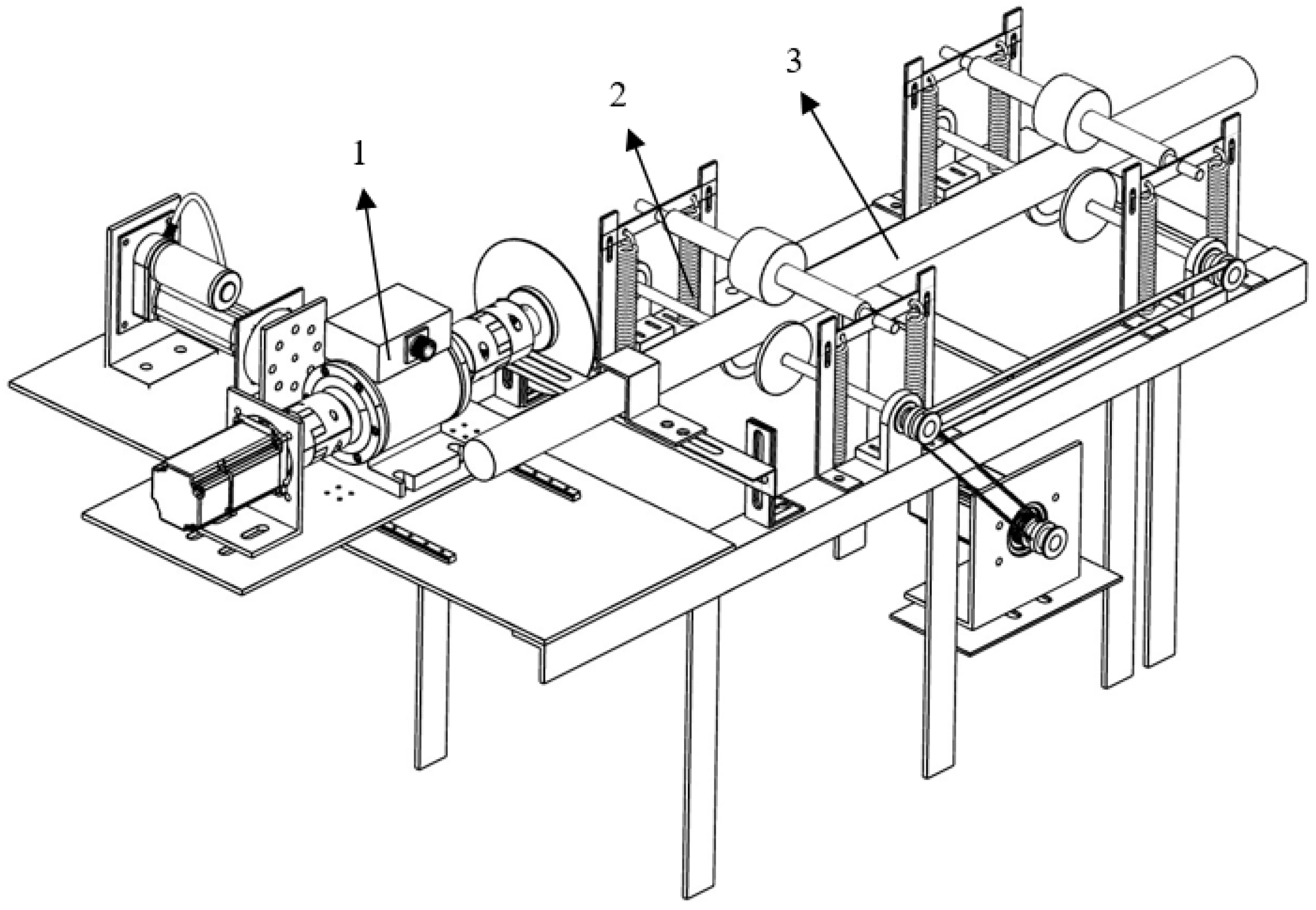 1
2
3