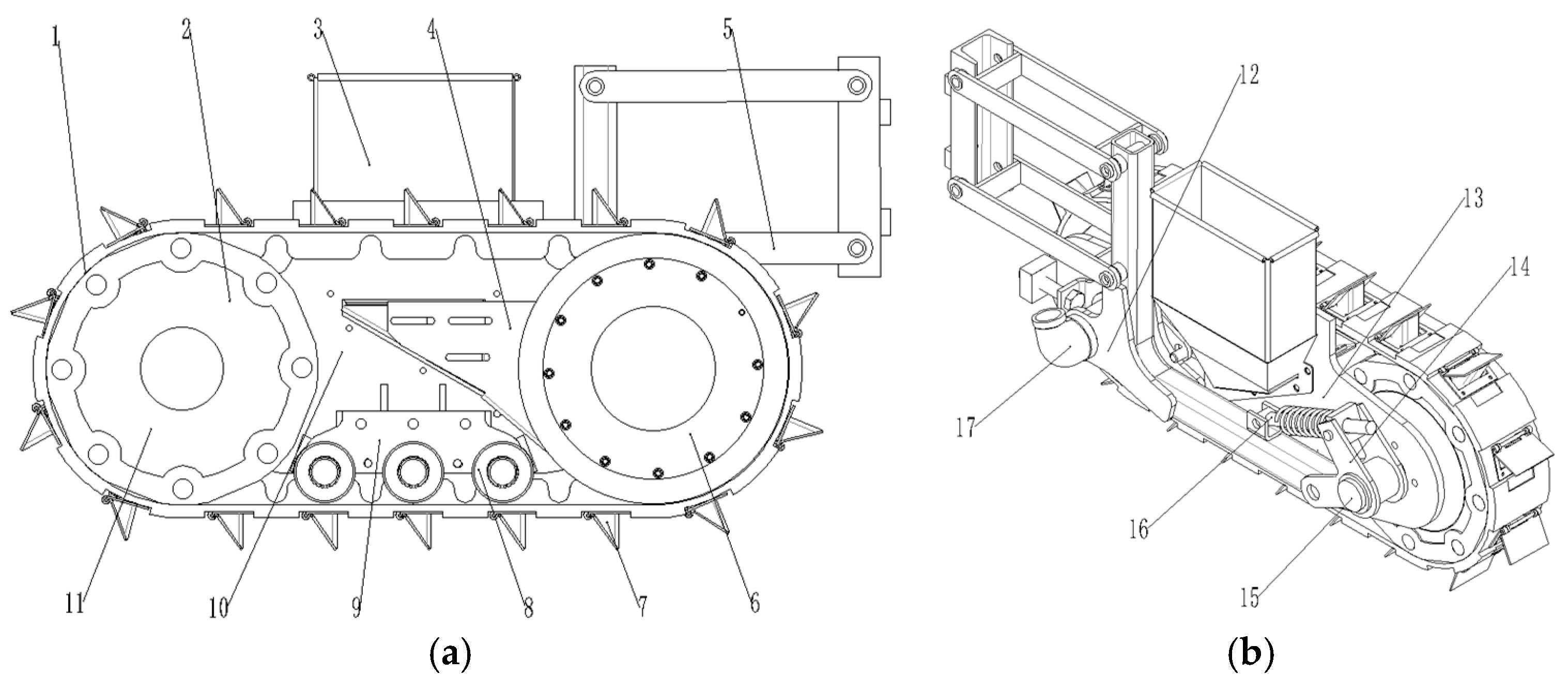 1
2
3
4
5
11
10
9
8
7
6
(a)
12
13
14
17
16
15
(b)