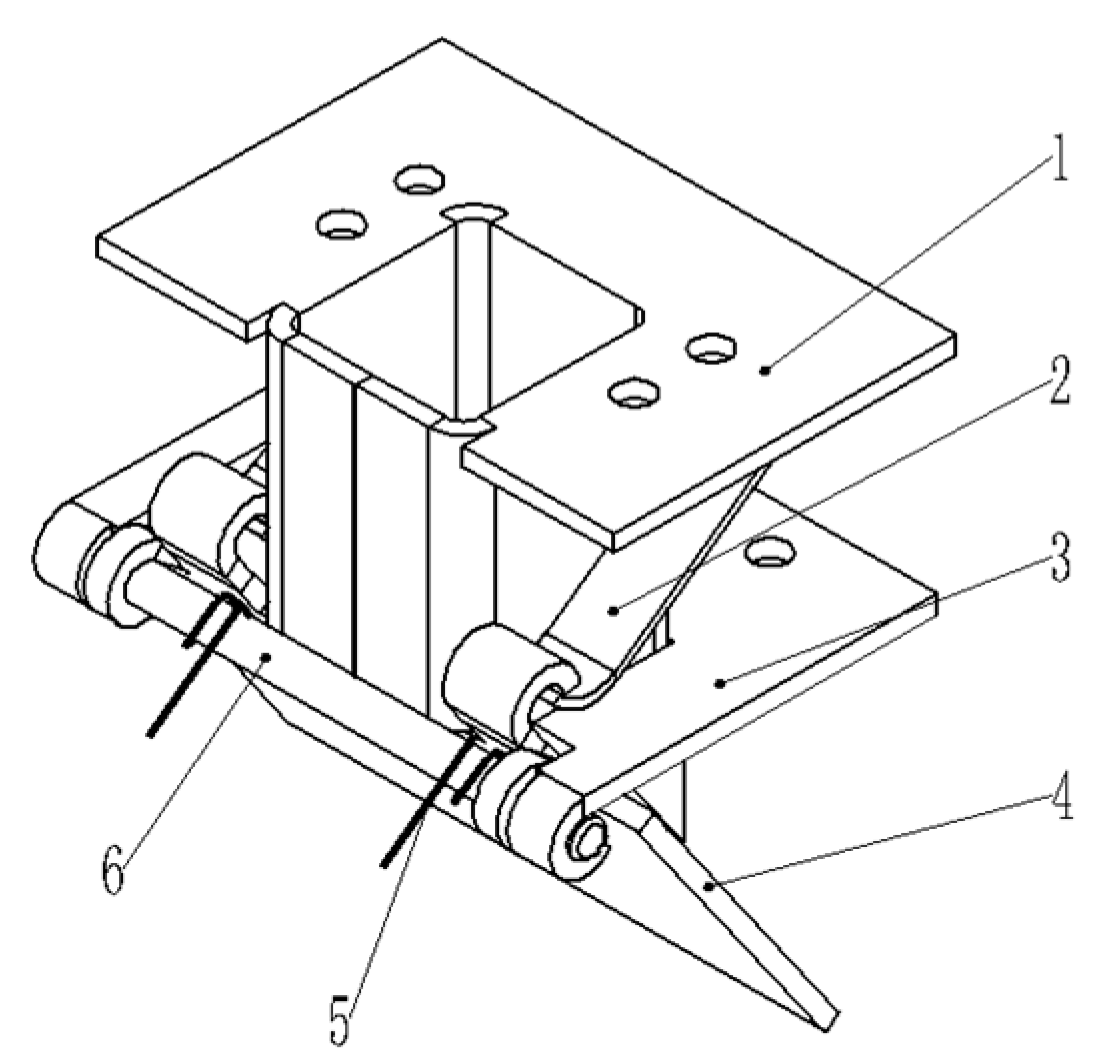 1
2
3
4
6
5