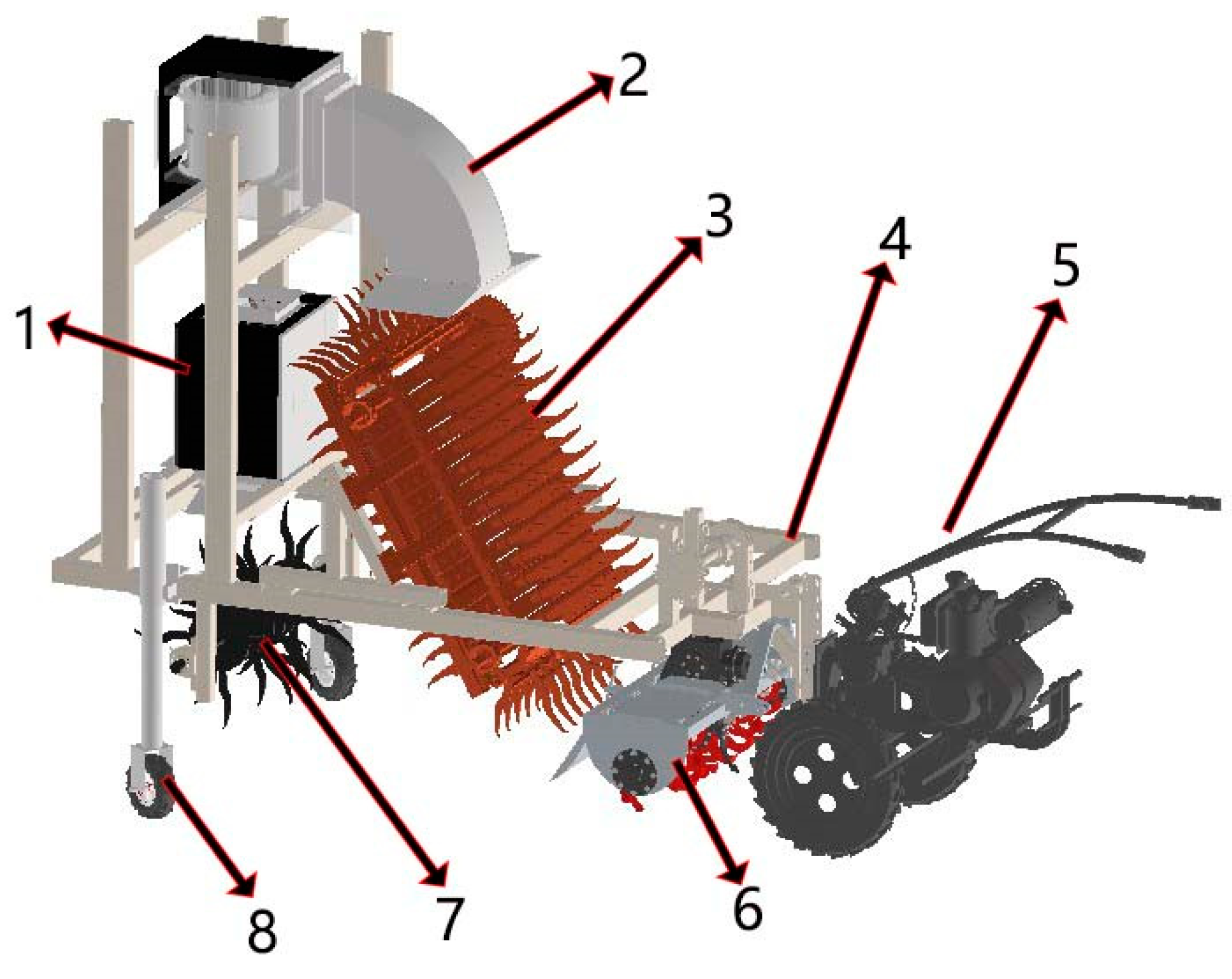 2
3
4
5
1
8
7
6