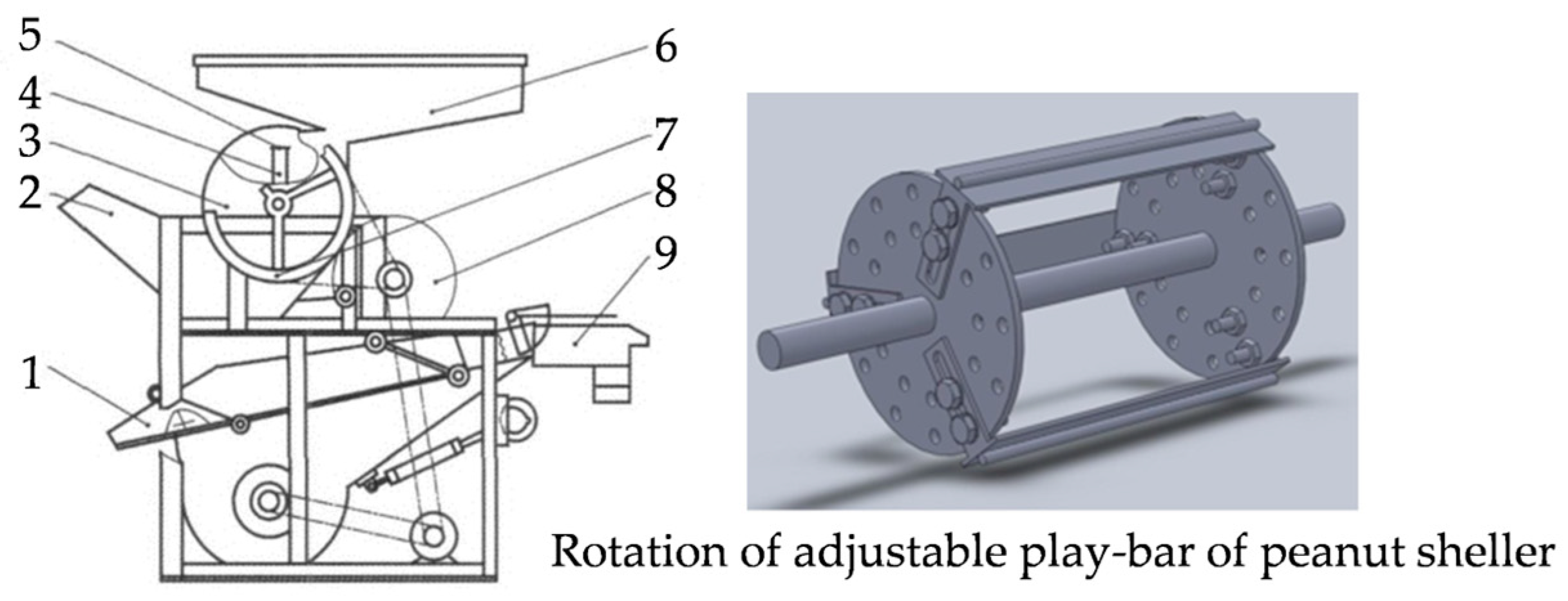 5
4
3
2
1
6
7
8
9

Rotation of adjustable play-bar of peanut sheller