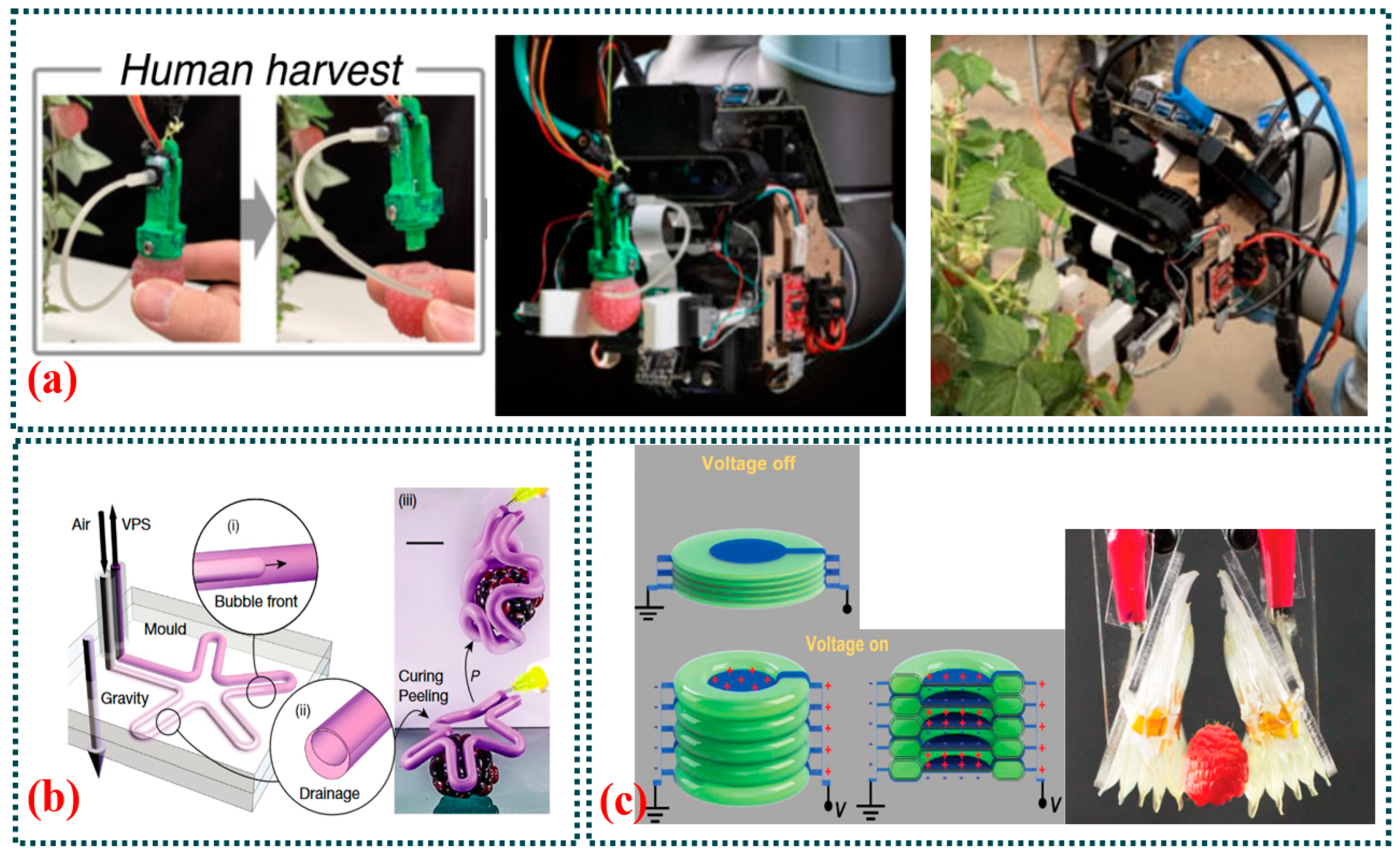 Human harvest

(a)

Air VPS

(i)

Bubble front

Mould

Gravity

(ii)

Drainage

(iii)

Curing
Peeling

P

(b)

Voltage off

Voltage on

V

V

(c)