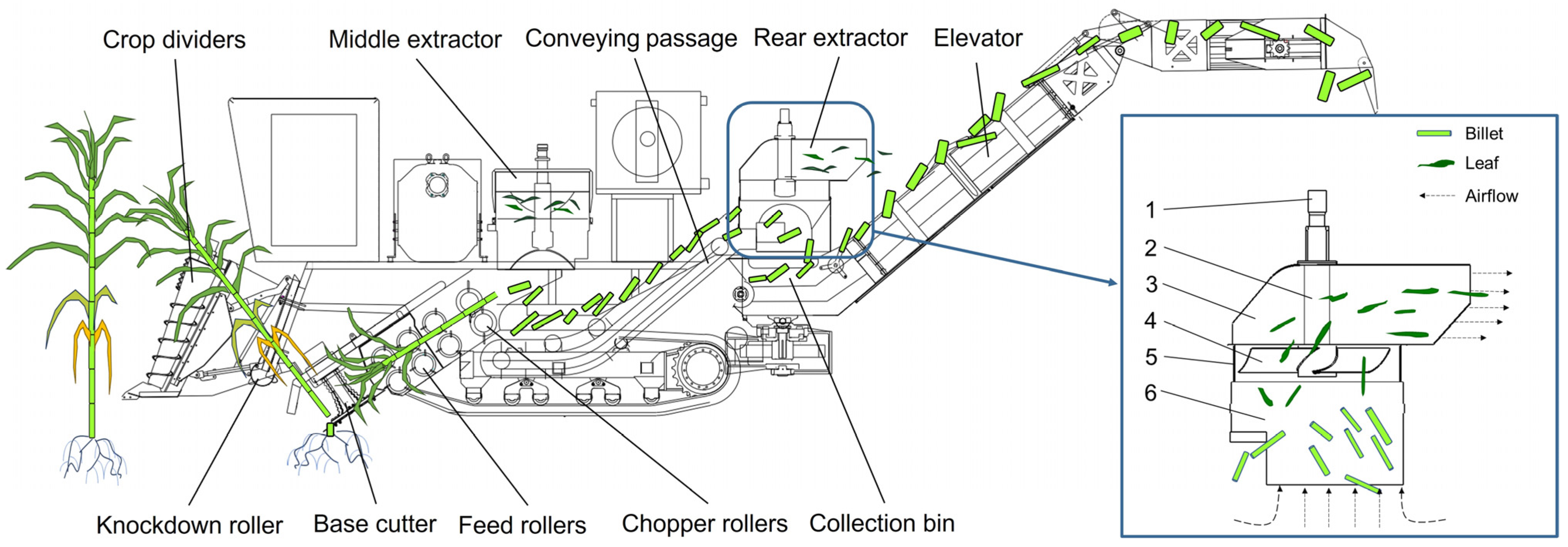 Crop dividers
Middle extractor
Conveying passage
Rear extractor
Elevator

Billet
Leaf
Airflow

1
2
3
4
5
6

Knockdown roller
Base cutter
Feed rollers
Chopper rollers
Collection bin