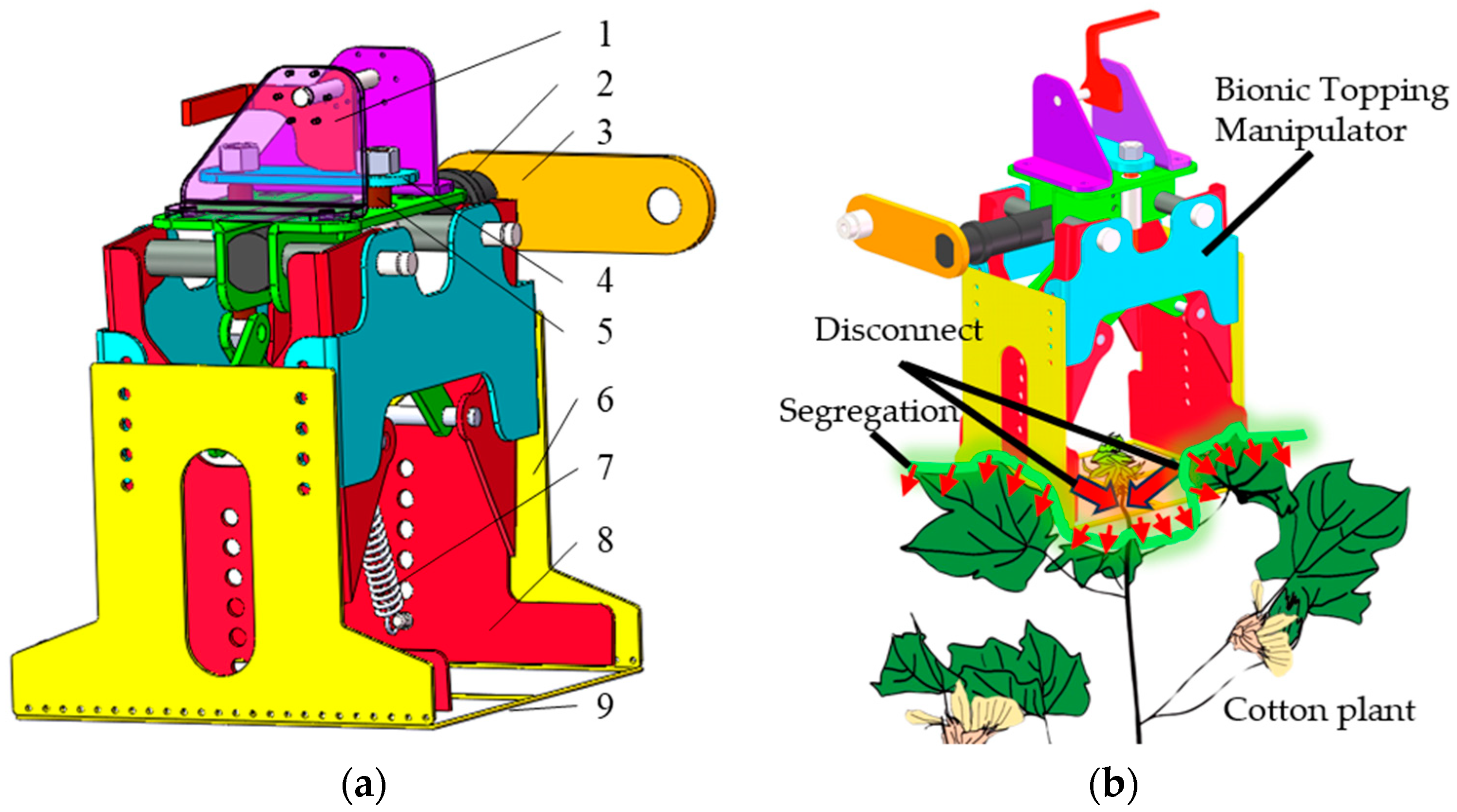 1
2
3
4
5
6
7
8
9

(a)

Bionic Topping Manipulator

Disconnect

Segregation

Cotton plant

(b)