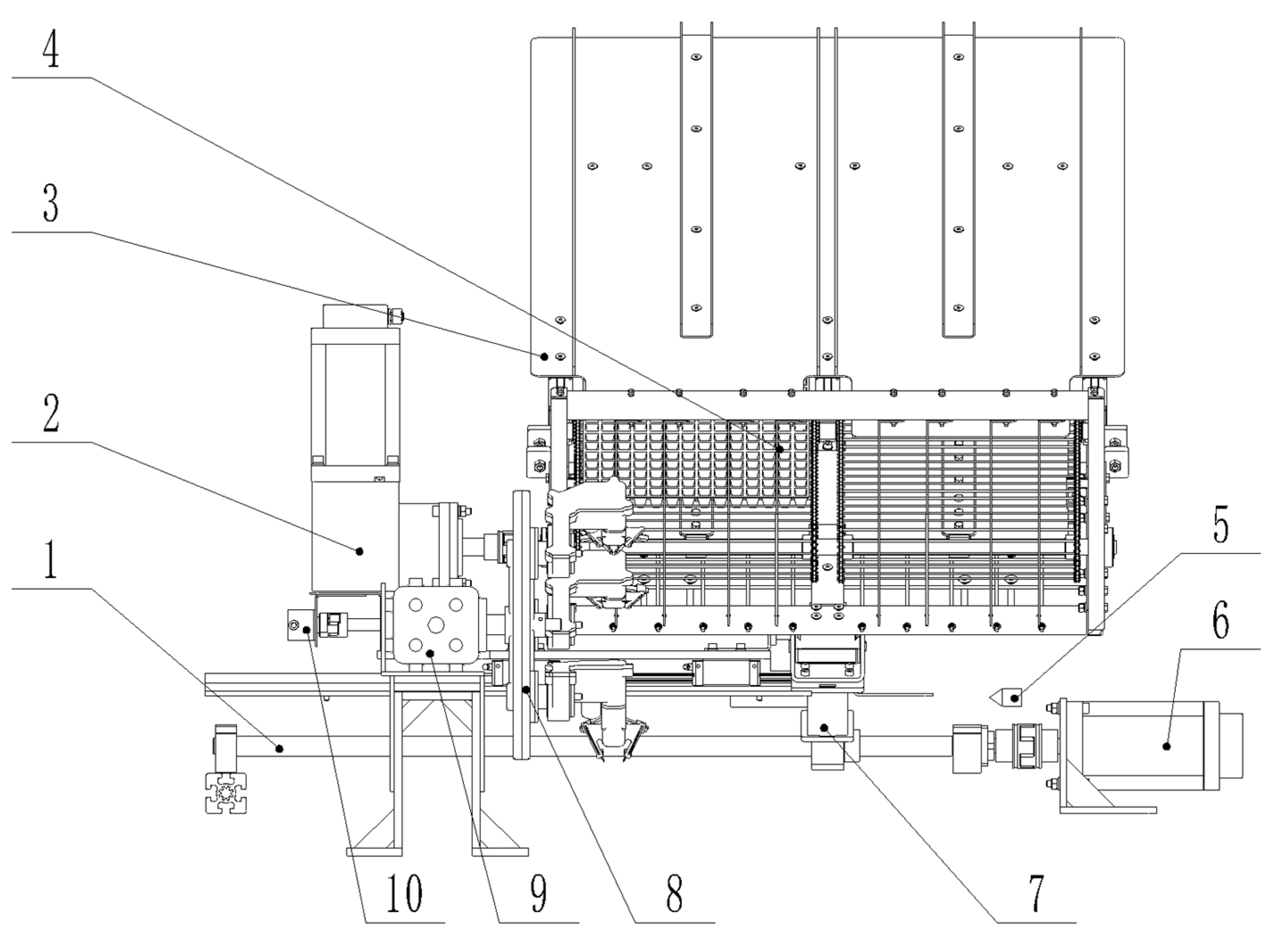 4
3
2
1
5
6
10
9
8
7