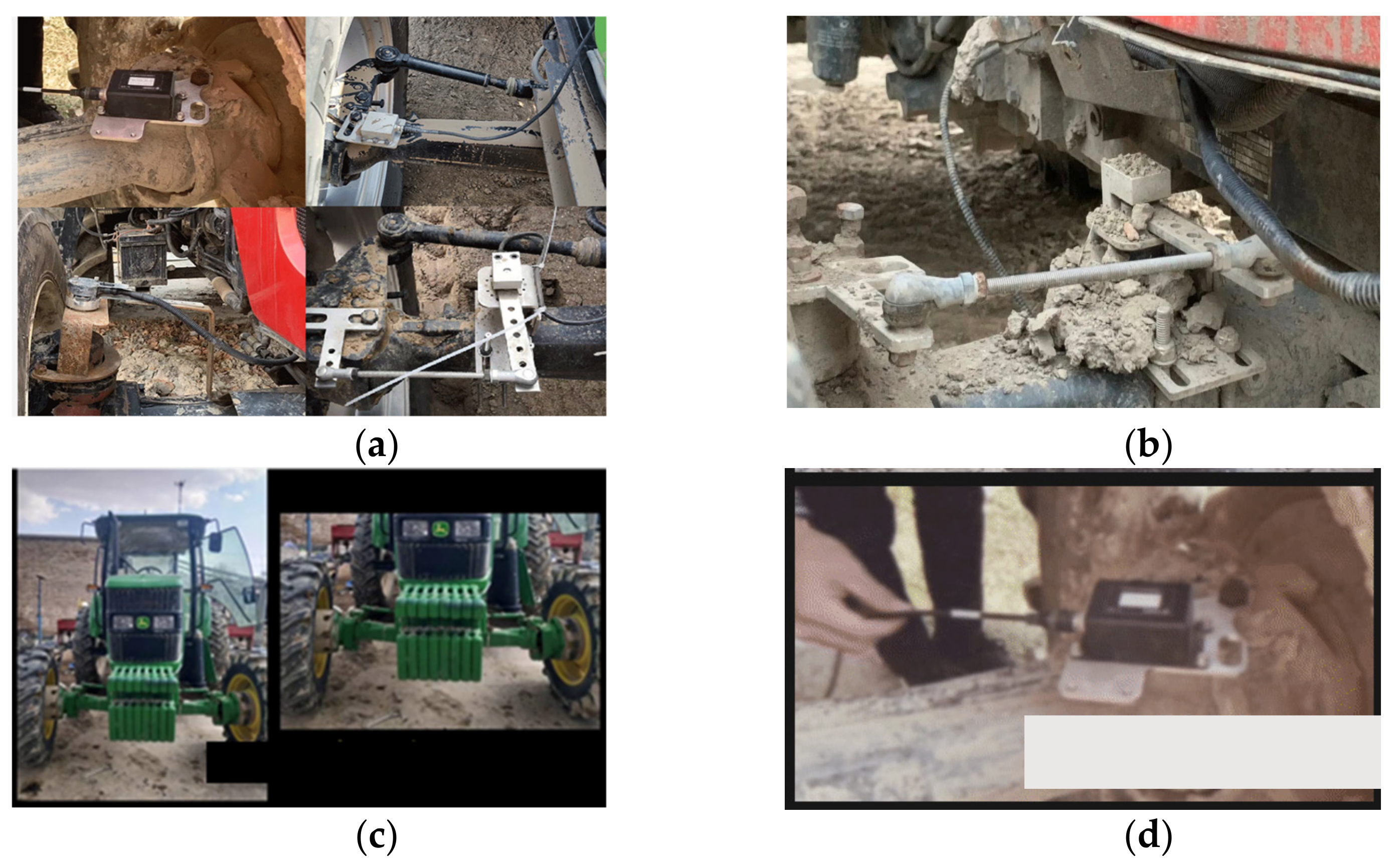 (a)

(b)

(c)

(d)