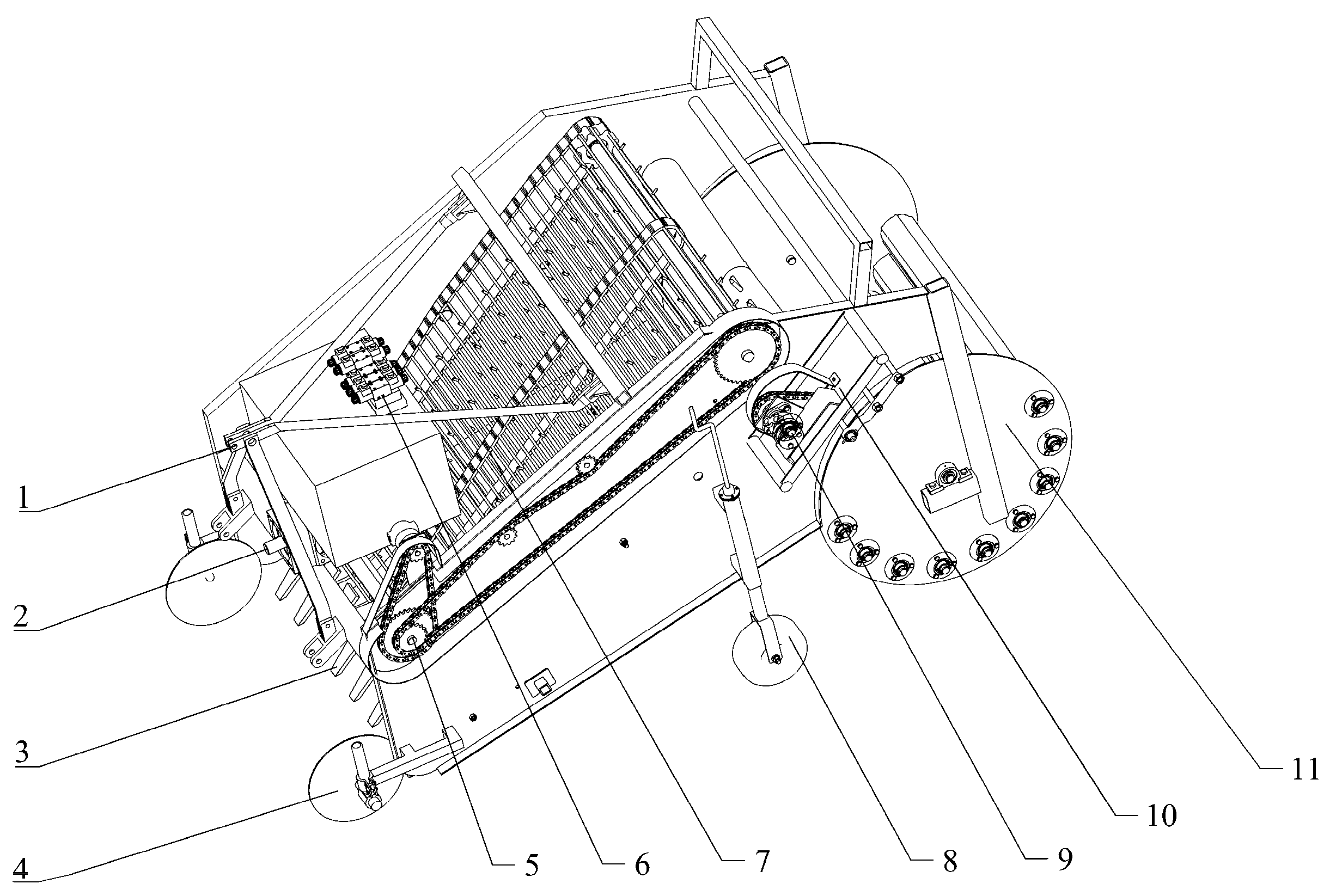 1
2
3
4
5
6
7
8
9
10
11