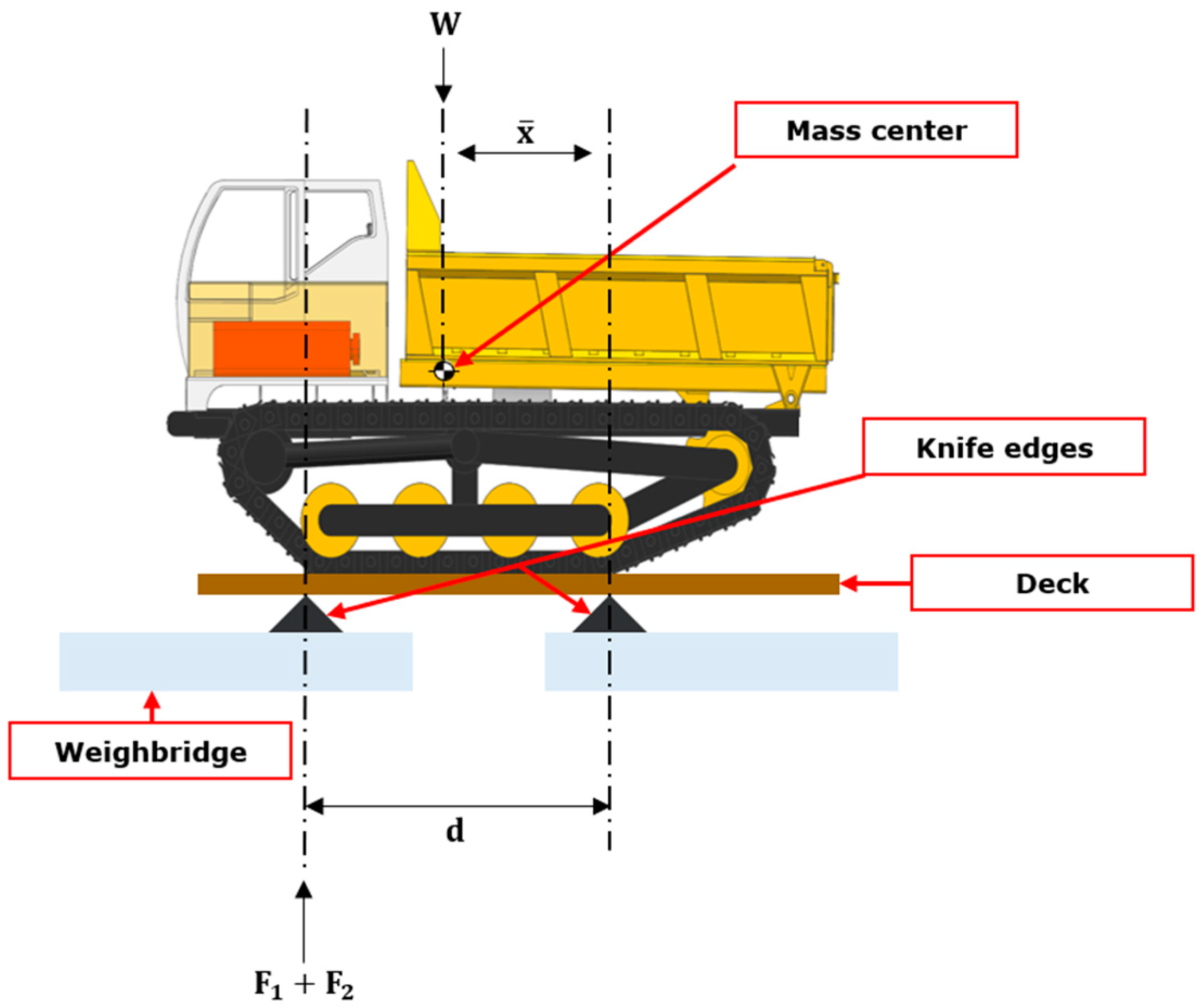 W

$\bar{x}$

Mass center

Knife edges

Deck

Weighbridge

d

$F_1 + F_2$