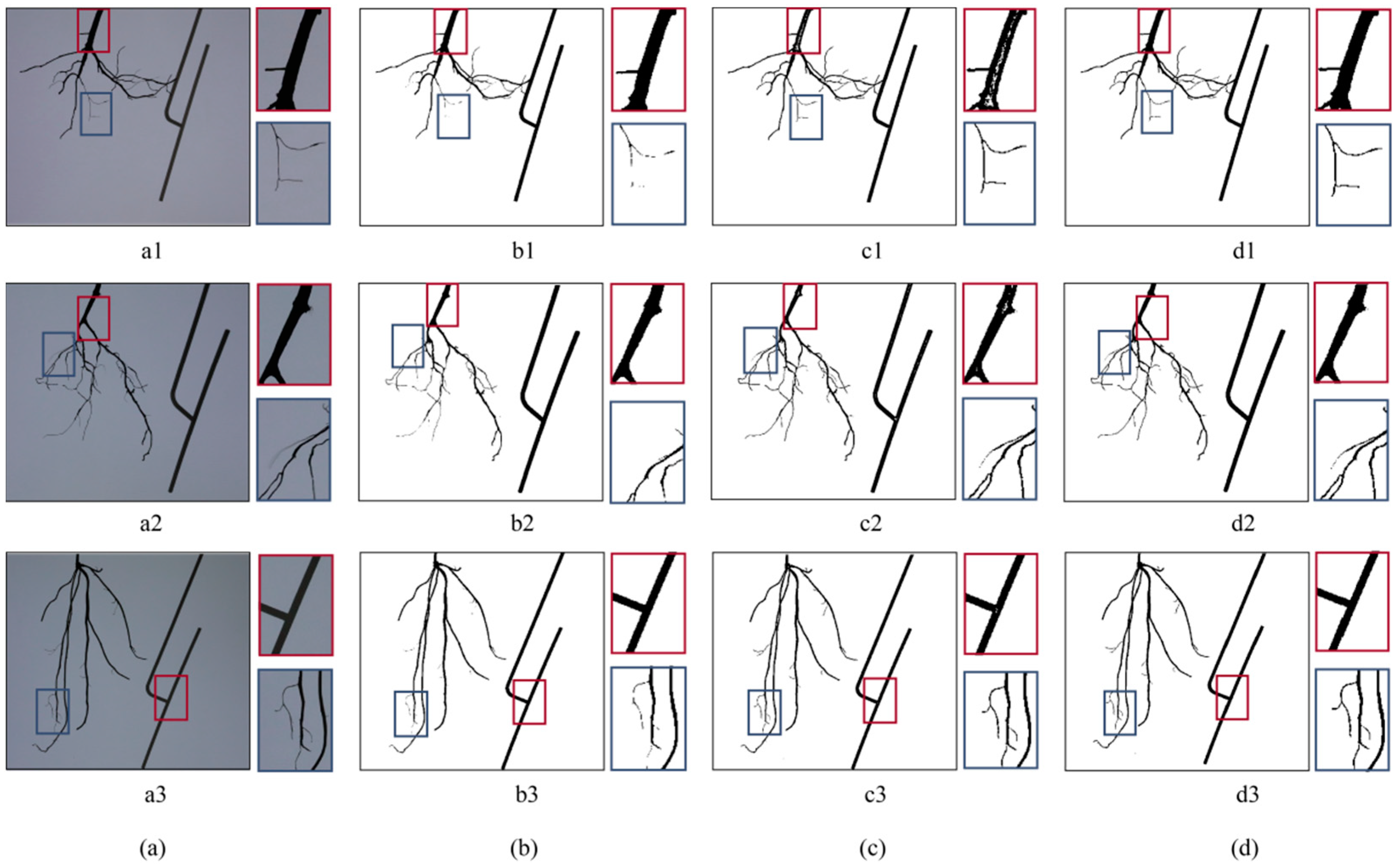 a1
b1
c1
d1
a2
b2
c2
d2
a3
b3
c3
d3
(a)
(b)
(c)
(d)