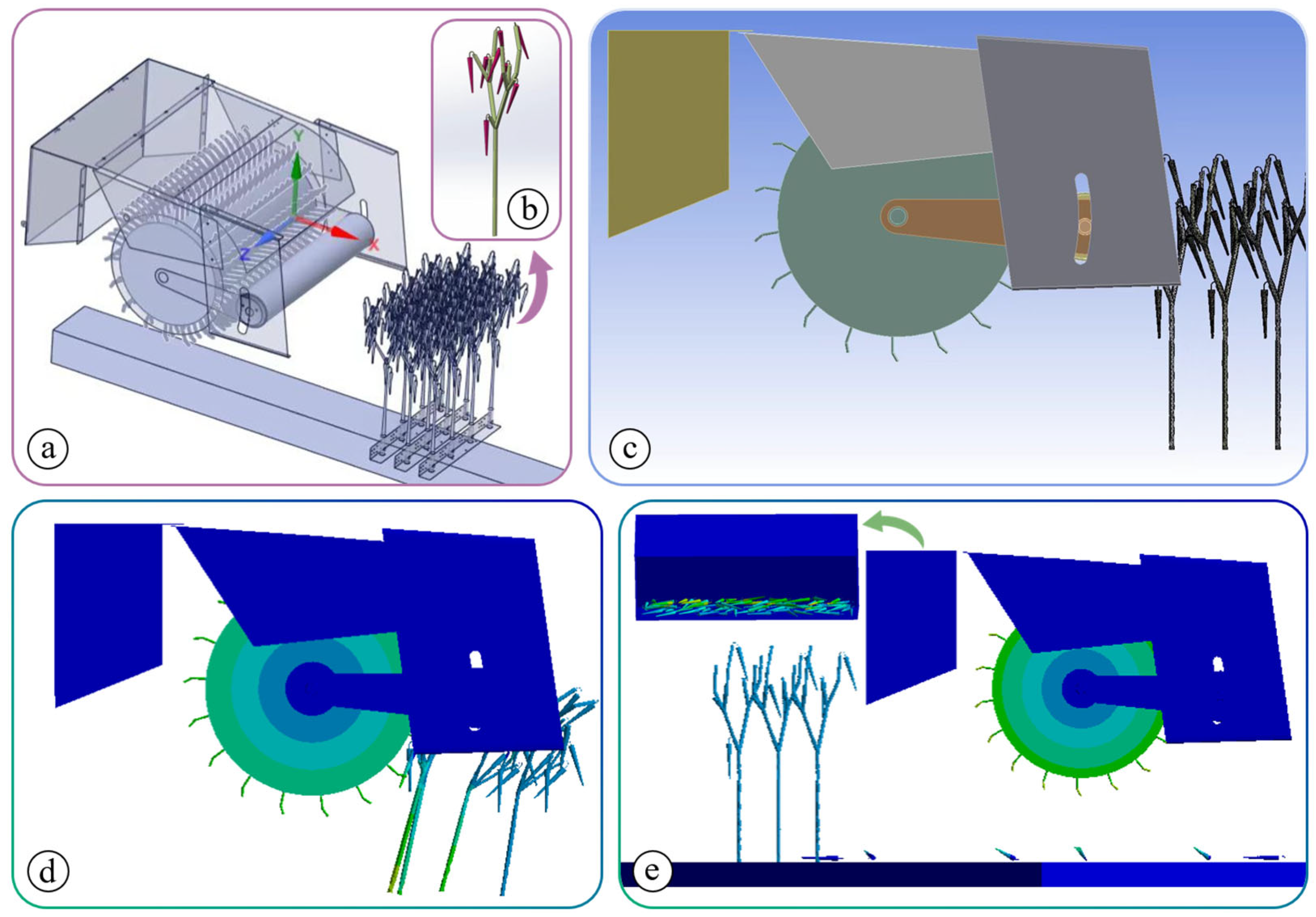 Y
Z
X
b
a
c
d
e