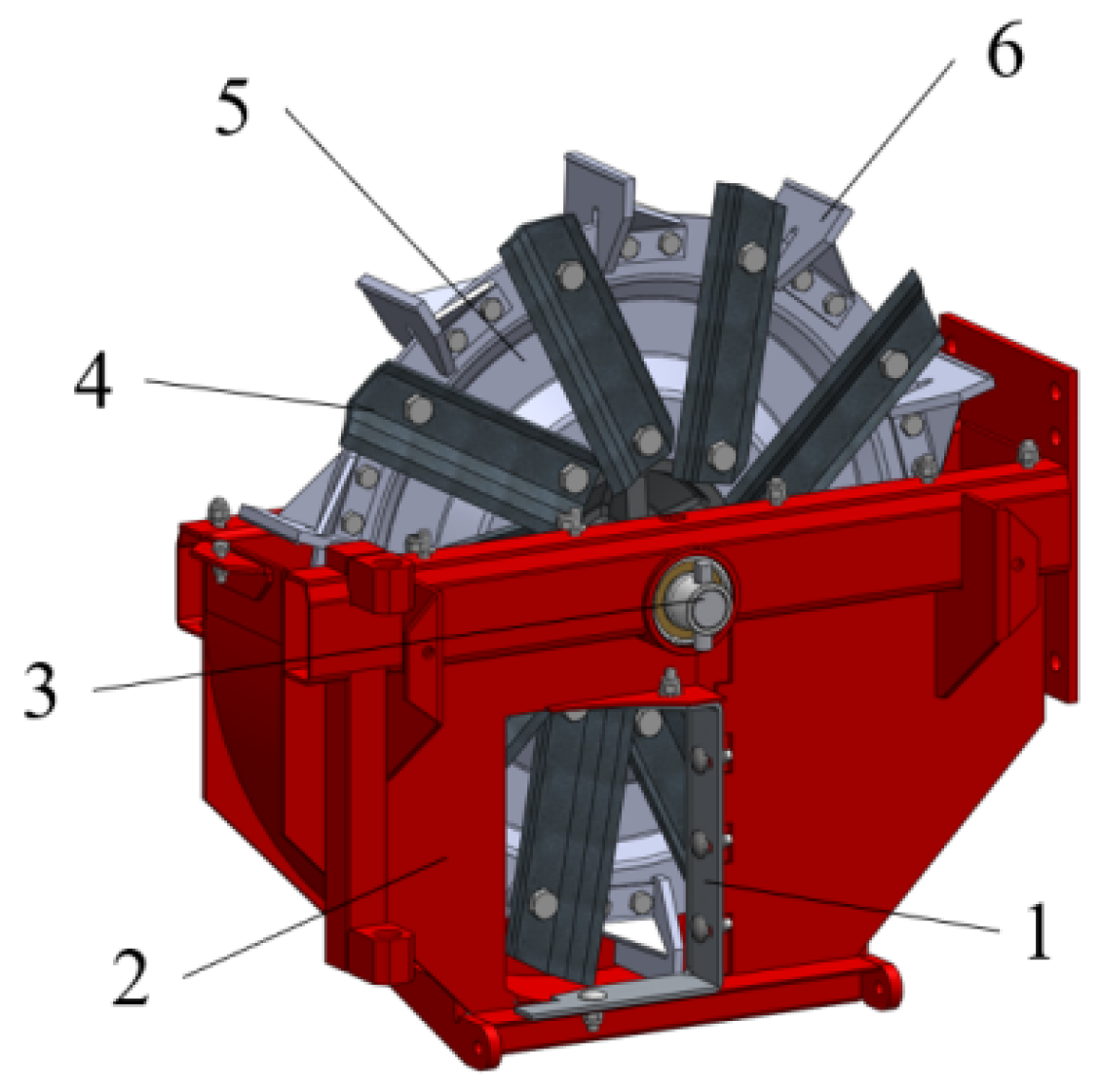 5
6
4
3
2
1