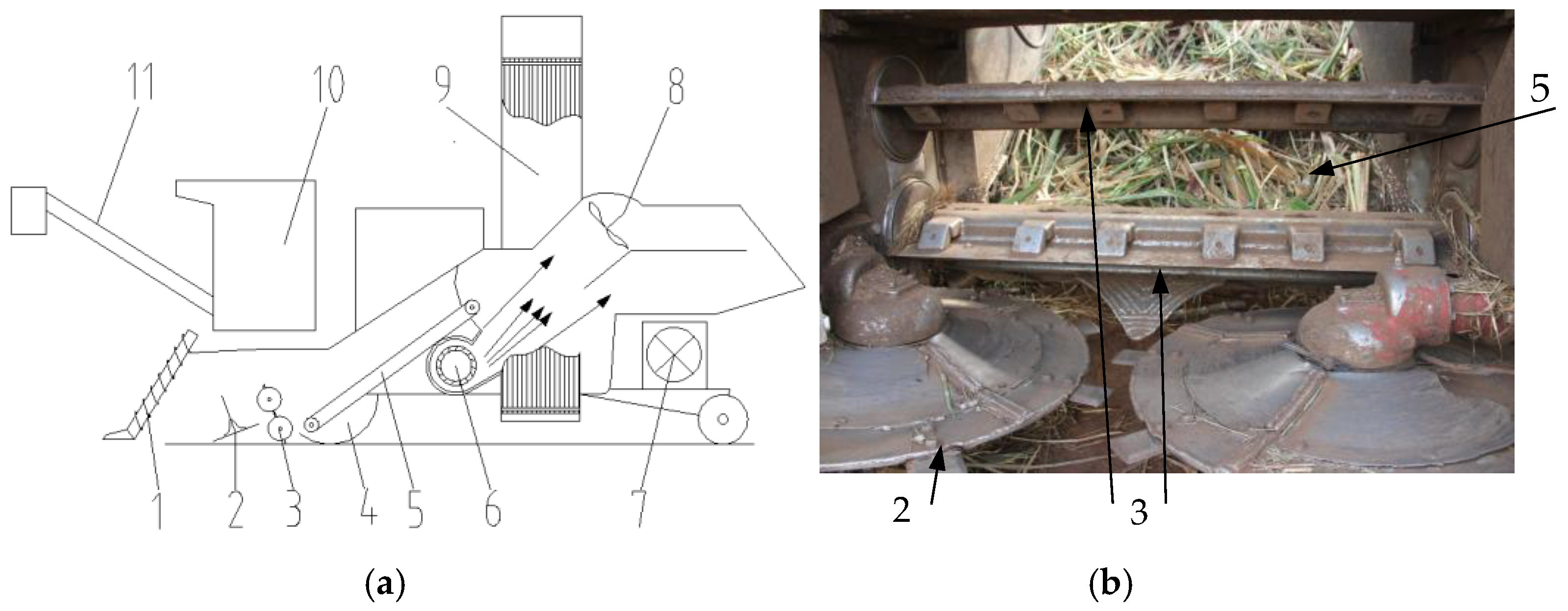 11
10
9
8
1
2
3
4
5
6
7
(a)

5
2
3
(b)