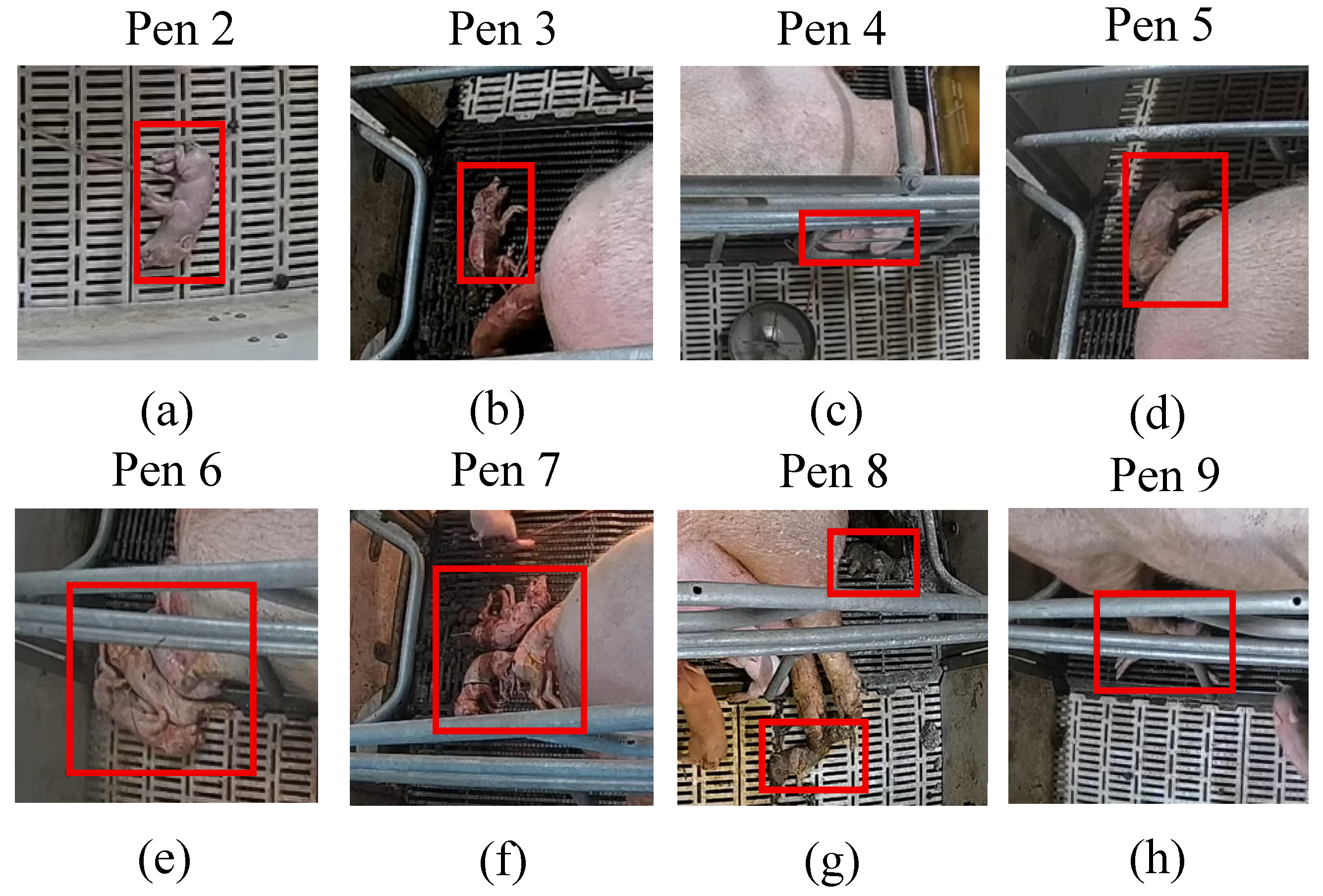 Pen 2

(a)

Pen 3

(b)

Pen 4

(c)

Pen 5

(d)

Pen 6

(e)

Pen 7

(f)

Pen 8

(g)

Pen 9

(h)