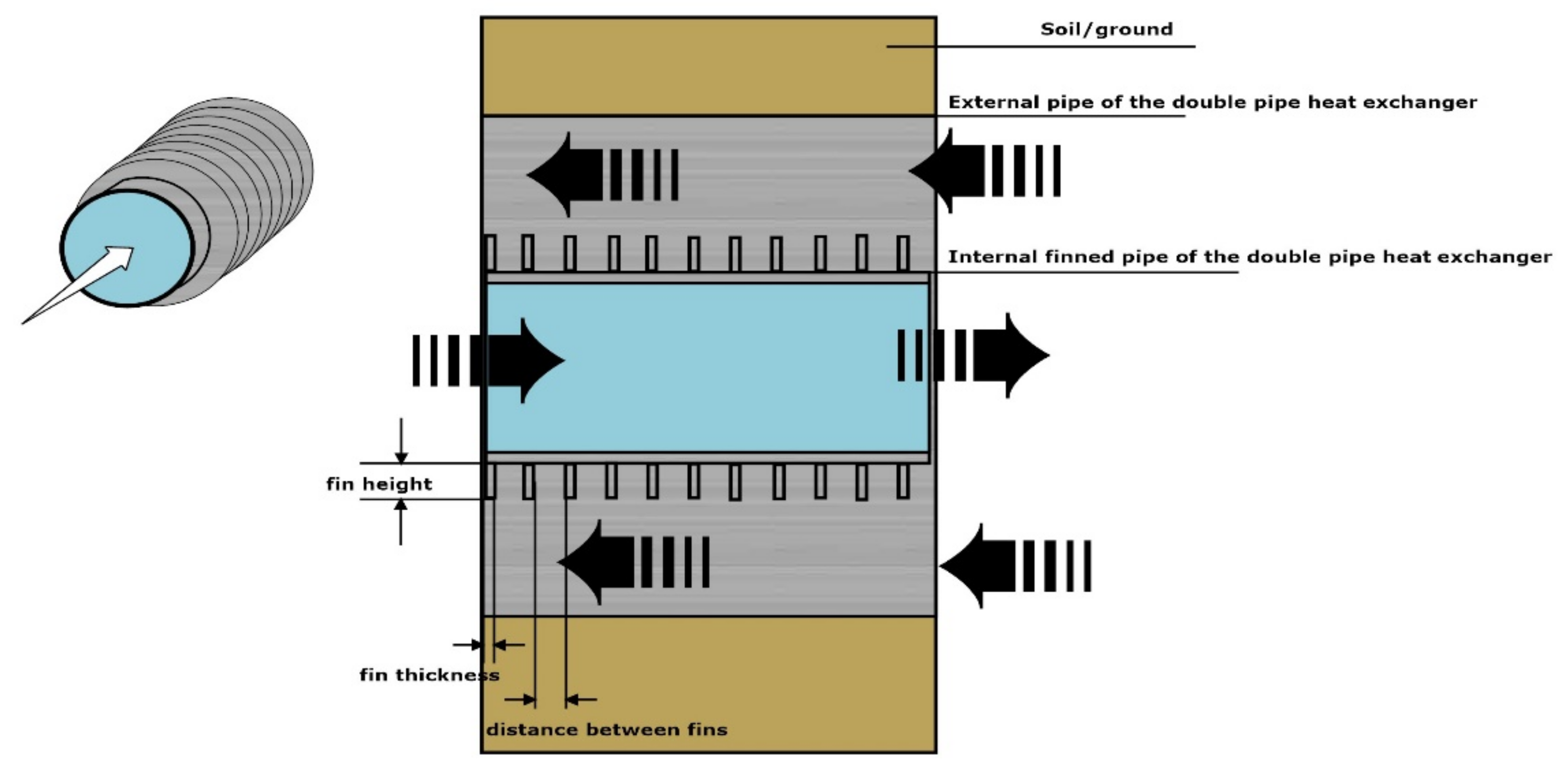 Soil/ground

External pipe of the double pipe heat exchanger

Internal finned pipe of the double pipe heat exchanger

fin height

fin thickness

distance between fins