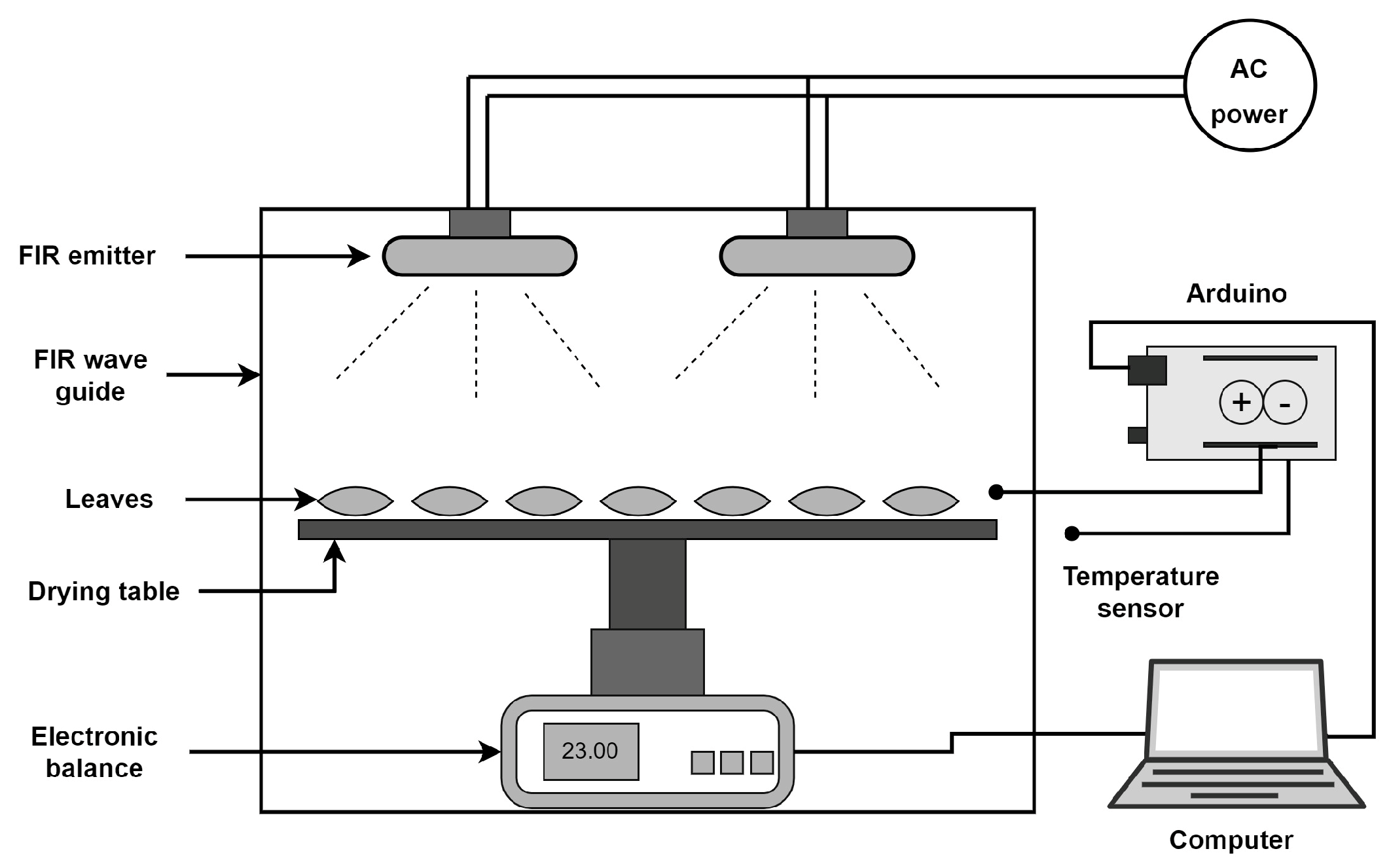 AC power

FIR emitter

FIR wave guide

Arduino

+ -

Leaves

Drying table

Temperature sensor

Electronic balance

23.00

Computer