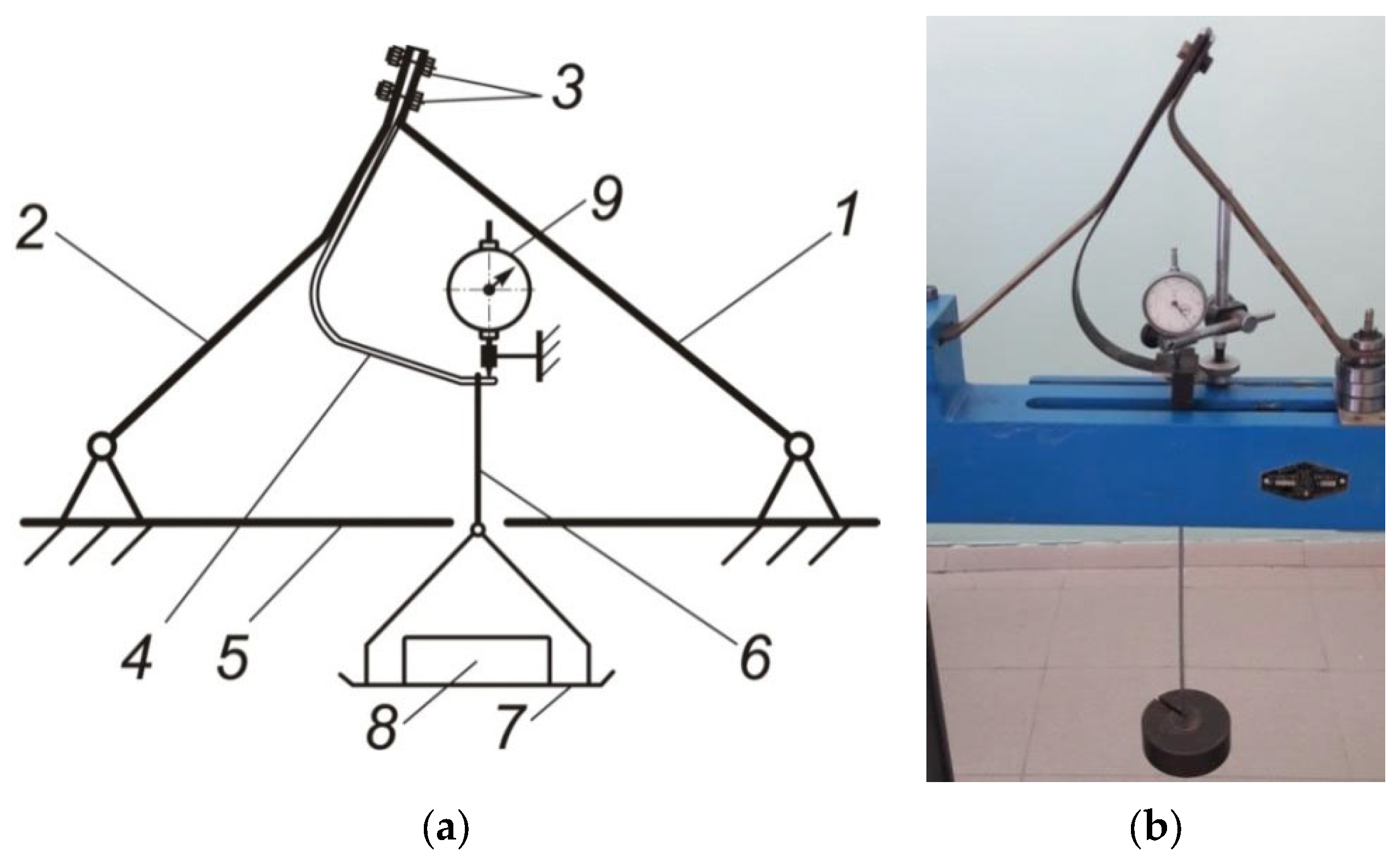 3
9
2
1
4
5
6
8
7
(a)
(b)