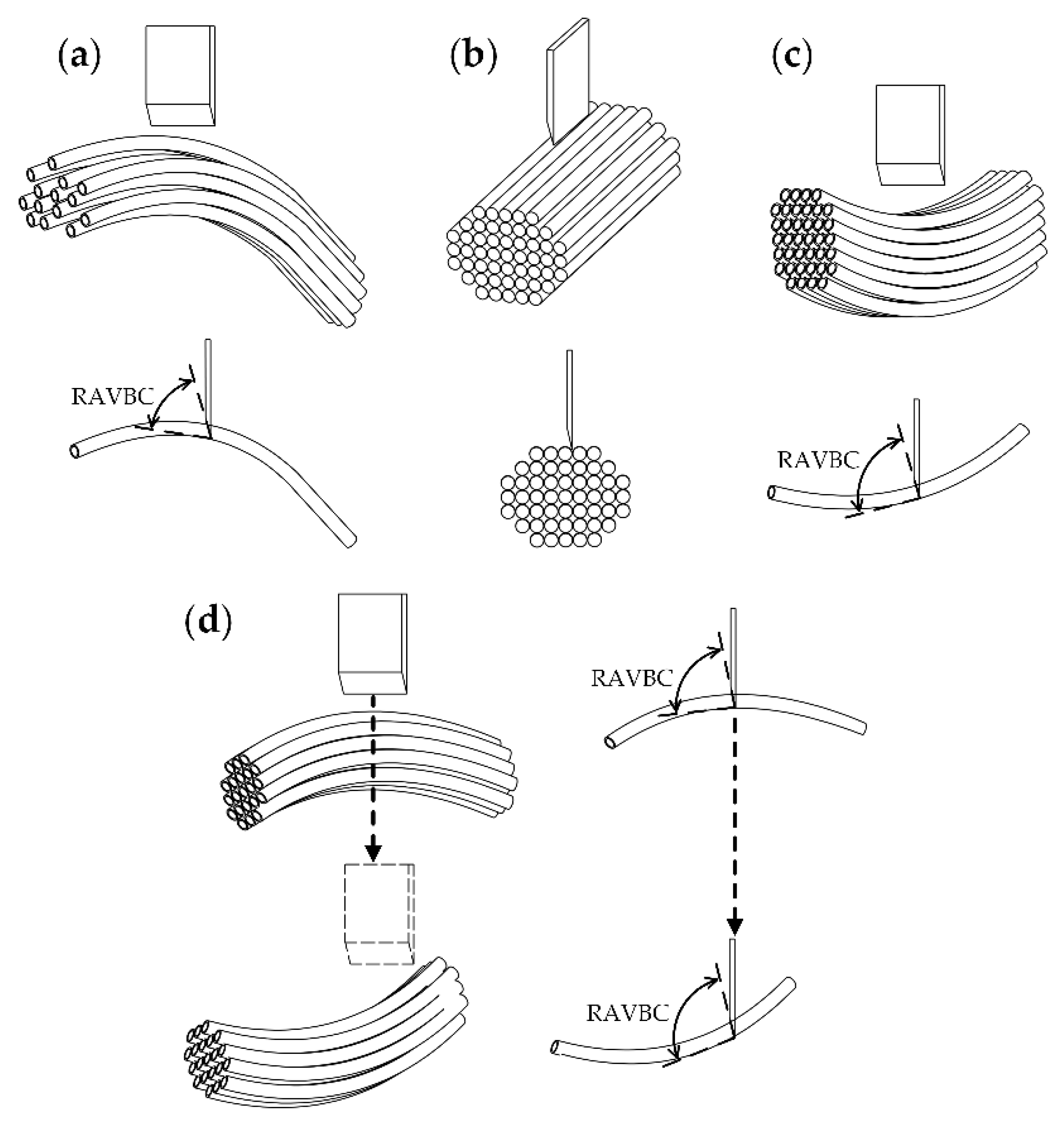 (a)

(b)

(c)

RAVBC

RAVBC

(d)

RAVBC

RAVBC