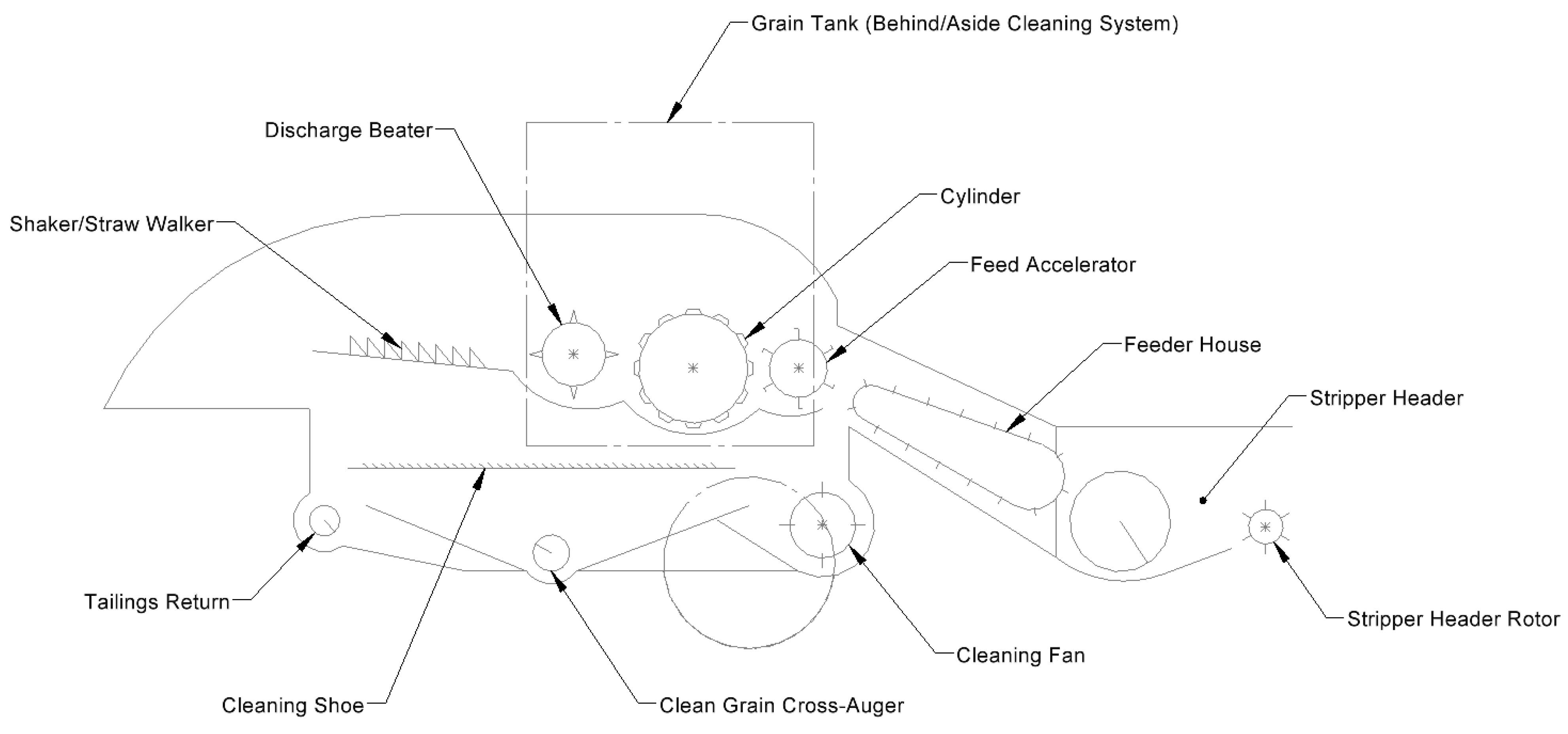 Grain Tank (Behind/Aside Cleaning System)

Discharge Beater

Cylinder

Shaker/Straw Walker

Feed Accelerator

Feeder House

Stripper Header

Tailings Return

Stripper Header Rotor

Cleaning Fan

Cleaning Shoe

Clean Grain Cross-Auger