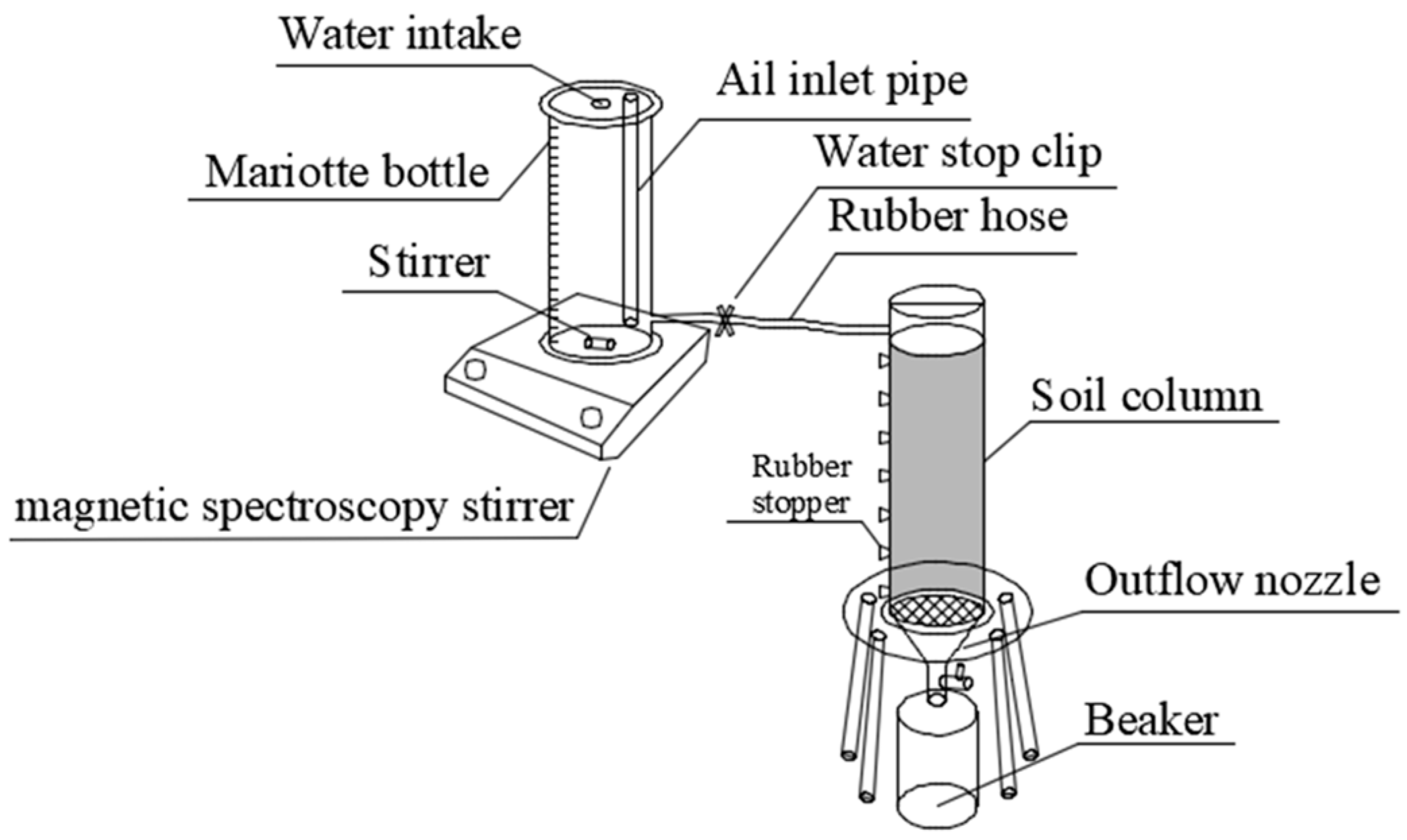 Water intake
Ail inlet pipe
Mariotte bottle
Water stop clip
Rubber hose
Stirrer
Soil column
Rubber stopper
magnetic spectroscopy stirrer
Outflow nozzle
Beaker