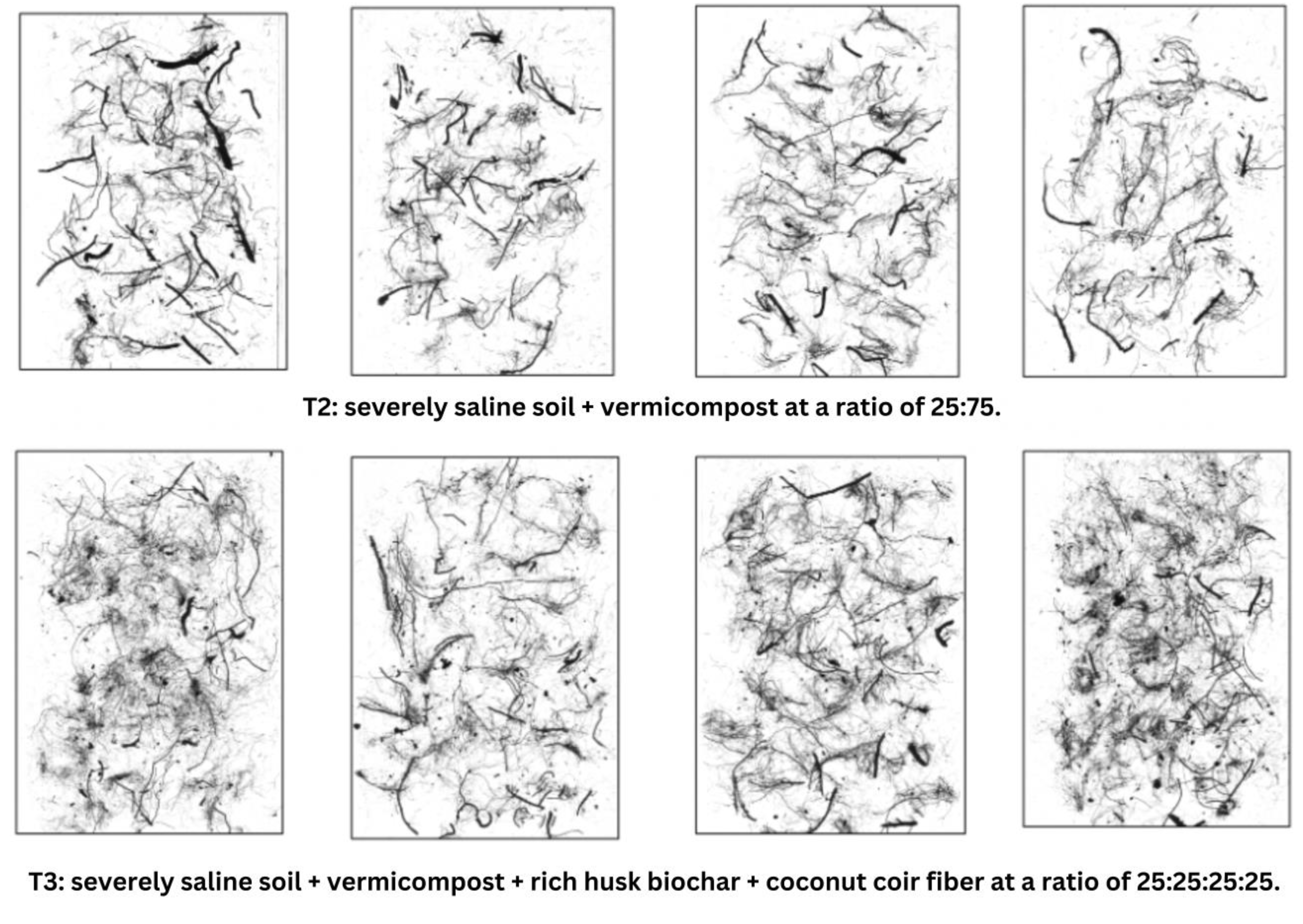 T2: severely saline soil + vermicompost at a ratio of 25:75.

T3: severely saline soil + vermicompost + rich husk biochar + coconut coir fiber at a ratio of 25:25:25:25.