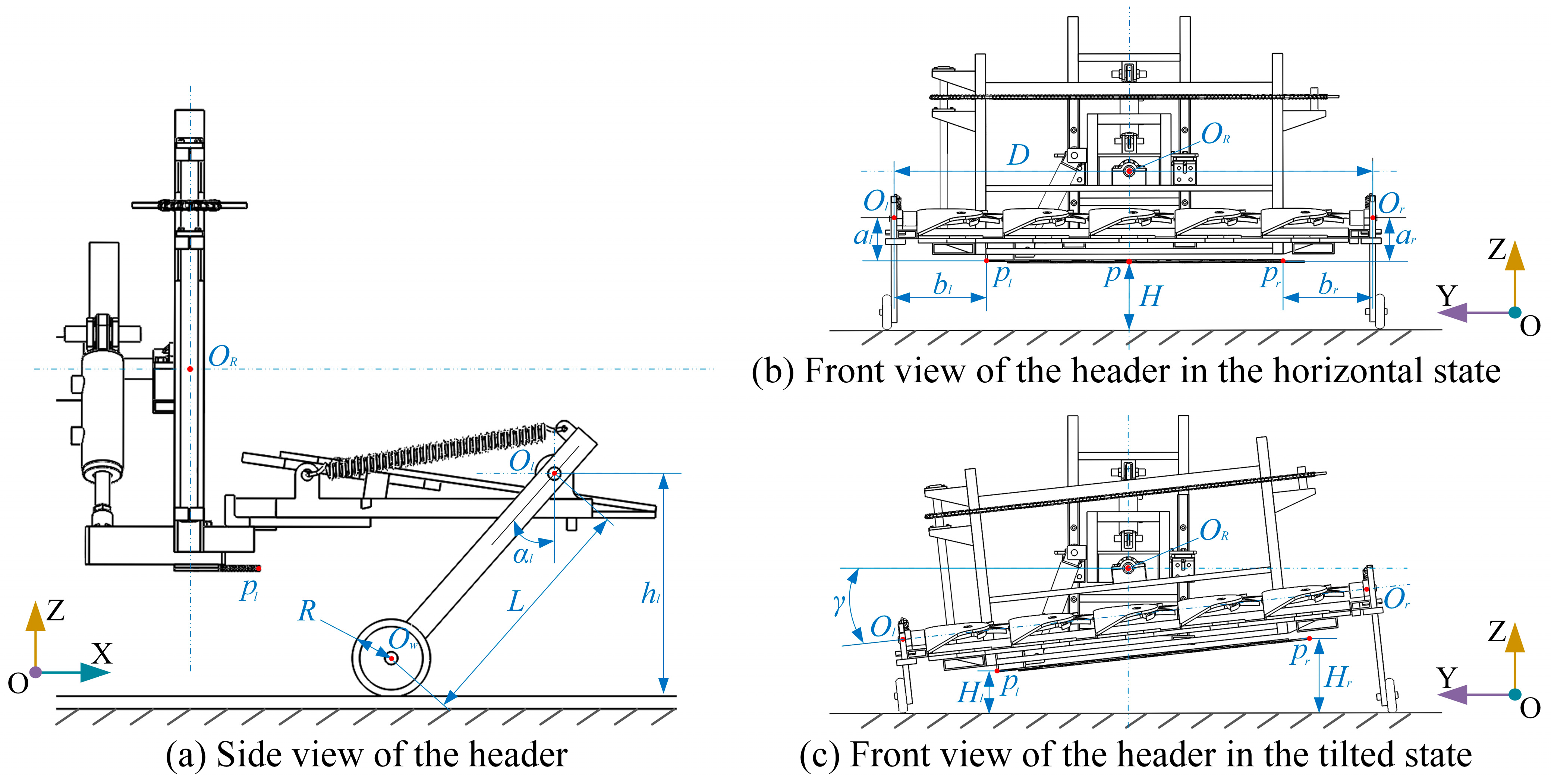 $O_R$
$O_l$
$\alpha_l$
$p_l$
$R$
$O_w$
$L$
$h_l$
Z
X
O

(a) Side view of the header

$D$
$O_R$
$O_l$
$O_r$
$a_l$
$a_r$
$p_l$
$p$
$p_r$
$b_l$
$H$
$b_r$
Z
Y
O

(b) Front view of the header in the horizontal state

$O_R$
$\gamma$
$O_l$
$O_r$
$p_r$
$H_l$
$p_l$
$H_r$
Z
Y
O

(c) Front view of the header in the tilted state