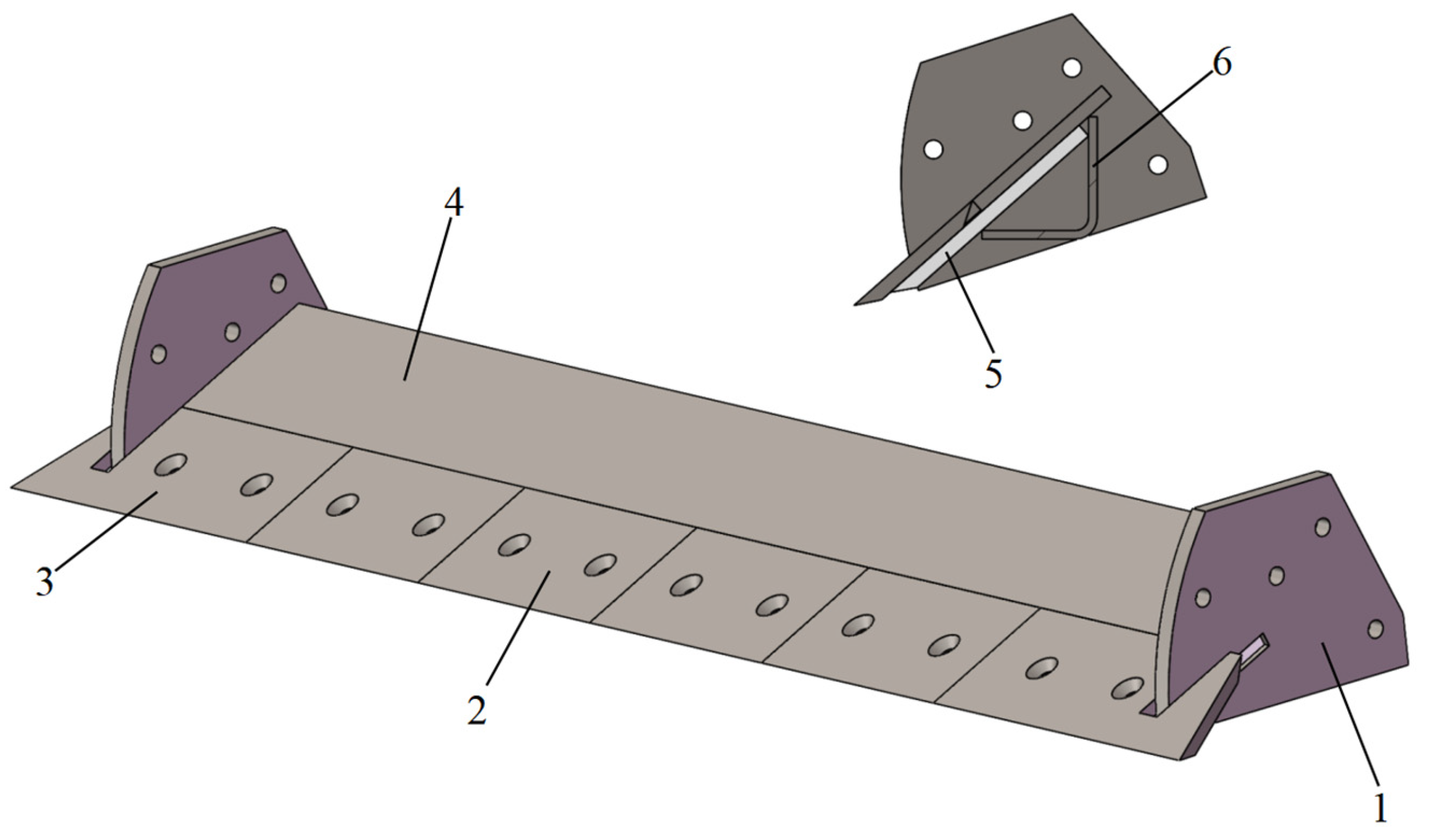 6
4
5
3
2
1