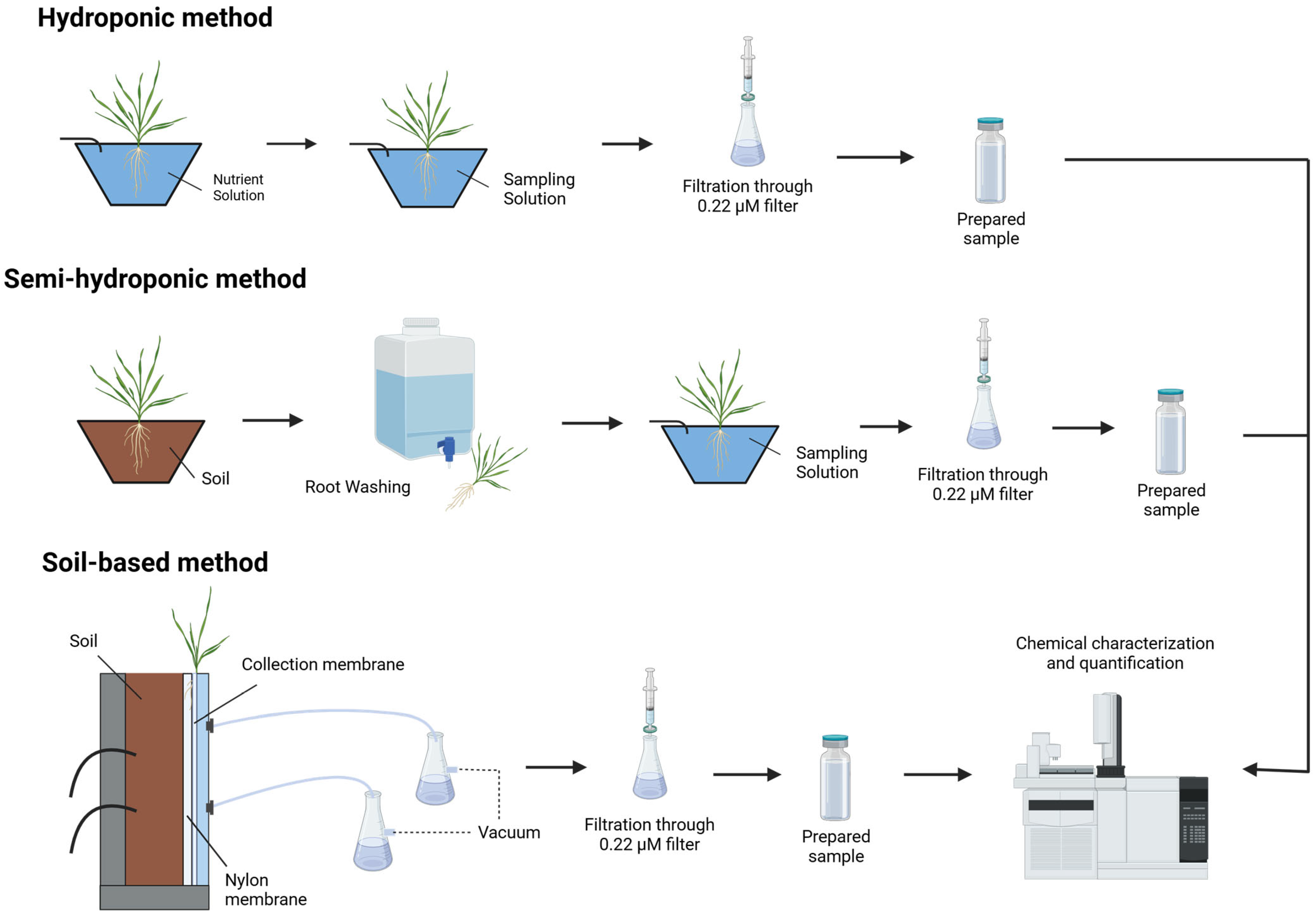 Hydroponic method

Nutrient Solution

Sampling Solution

Filtration through 0.22 μM filter

Prepared sample

Semi-hydroponic method

Soil

Root Washing

Sampling Solution

Filtration through 0.22 μM filter

Prepared sample

Soil-based method

Soil

Collection membrane

Nylon membrane

Vacuum

Filtration through 0.22 μM filter

Prepared sample

Chemical characterization and quantification