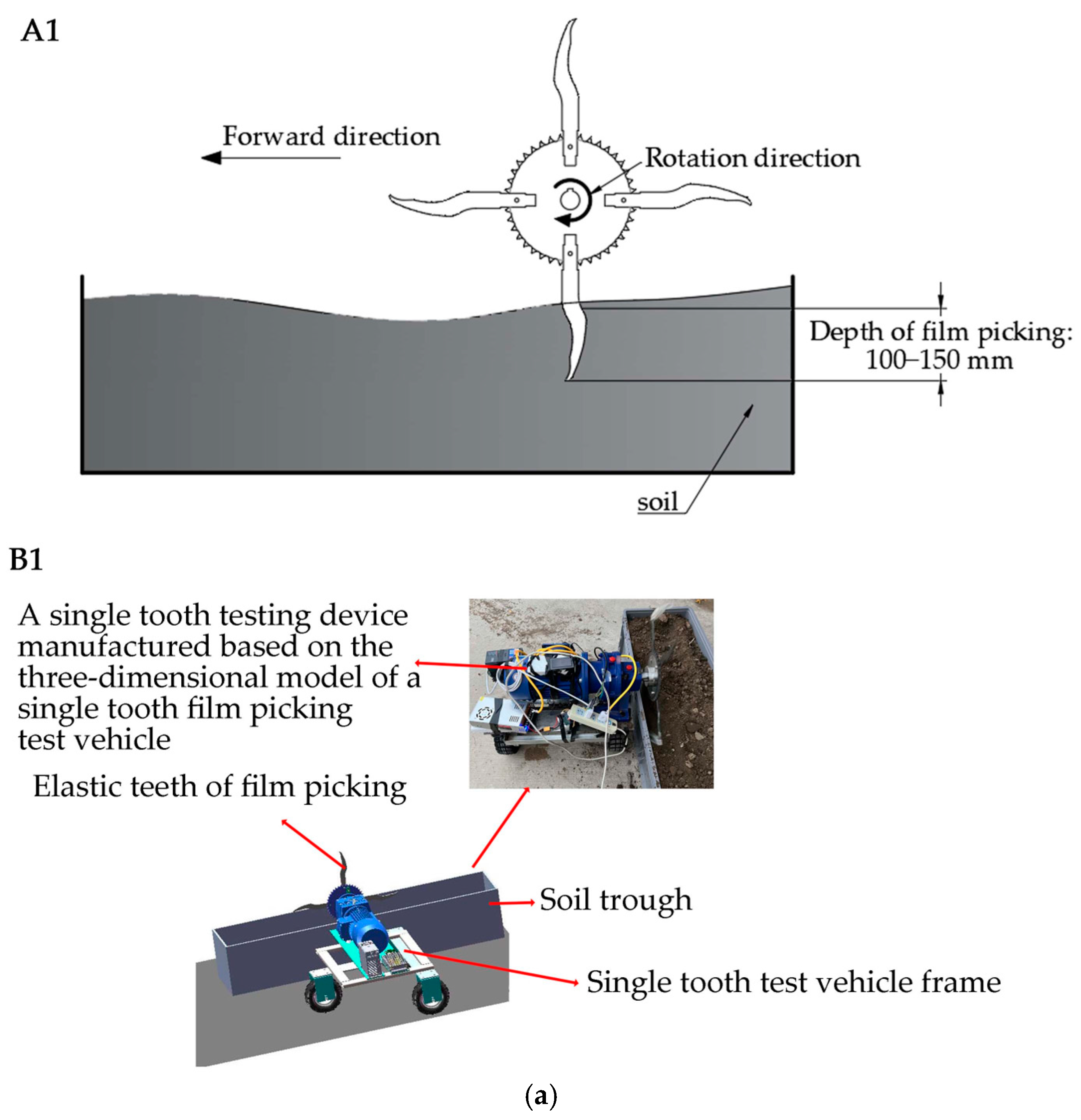 A1

Forward direction

Rotation direction

Depth of film picking: 100–150 mm

soil

B1

A single tooth testing device manufactured based on the three-dimensional model of a single tooth film picking test vehicle

Elastic teeth of film picking

Soil trough

Single tooth test vehicle frame

(a)