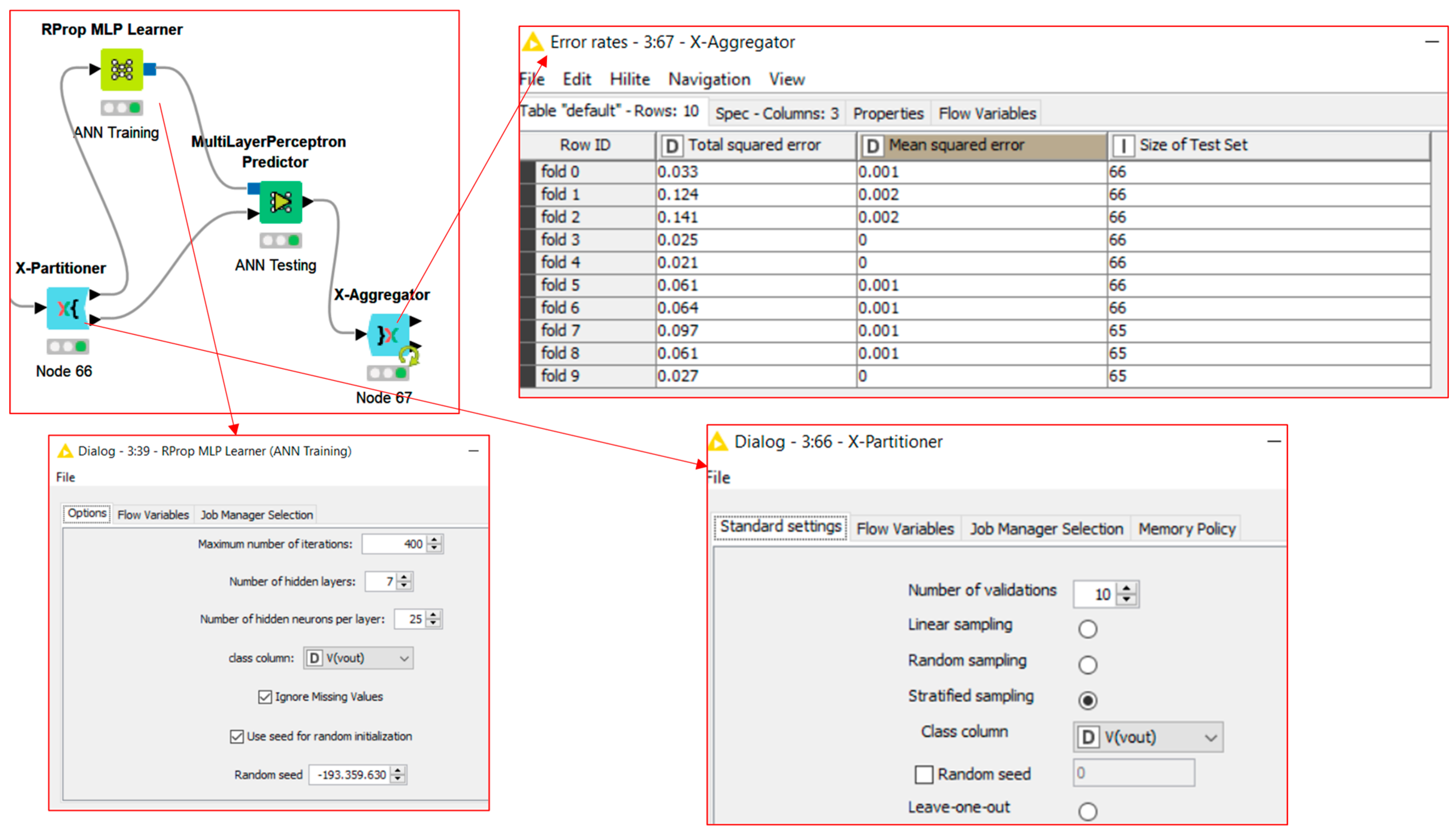 RProp MLP Learner

ANN Training

MultiLayerPerceptron Predictor

ANN Testing

X-Partitioner

Node 66

X-Aggregator

Node 67

Error rates - 3:67 - X-Aggregator

File Edit Hilite Navigation View

Table "default" - Rows: 10 Spec - Columns: 3 Properties Flow Variables

| Row ID | D Total squared error | D Mean squared error | I Size of Test Set |
|---|---|---|---|
| fold 0 | 0.033 | 0.001 | 66 |
| fold 1 | 0.124 | 0.002 | 66 |
| fold 2 | 0.141 | 0.002 | 66 |
| fold 3 | 0.025 | 0 | 66 |
| fold 4 | 0.021 | 0 | 66 |
| fold 5 | 0.061 | 0.001 | 66 |
| fold 6 | 0.064 | 0.001 | 66 |
| fold 7 | 0.097 | 0.001 | 65 |
| fold 8 | 0.061 | 0.001 | 65 |
| fold 9 | 0.027 | 0 | 65 |

Dialog - 3:39 - RProp MLP Learner (ANN Training)

File

Options Flow Variables Job Manager Selection

Maximum number of iterations: 400

Number of hidden layers: 7

Number of hidden neurons per layer: 25

class column: D V(vout)

Ignore Missing Values

Use seed for random initialization

Random seed -193.359.630

Dialog - 3:66 - X-Partitioner

File

Standard settings Flow Variables Job Manager Selection Memory Policy

Number of validations 10

Linear sampling

Random sampling

Stratified sampling

Class column D V(vout)

Random seed 0

Leave-one-out