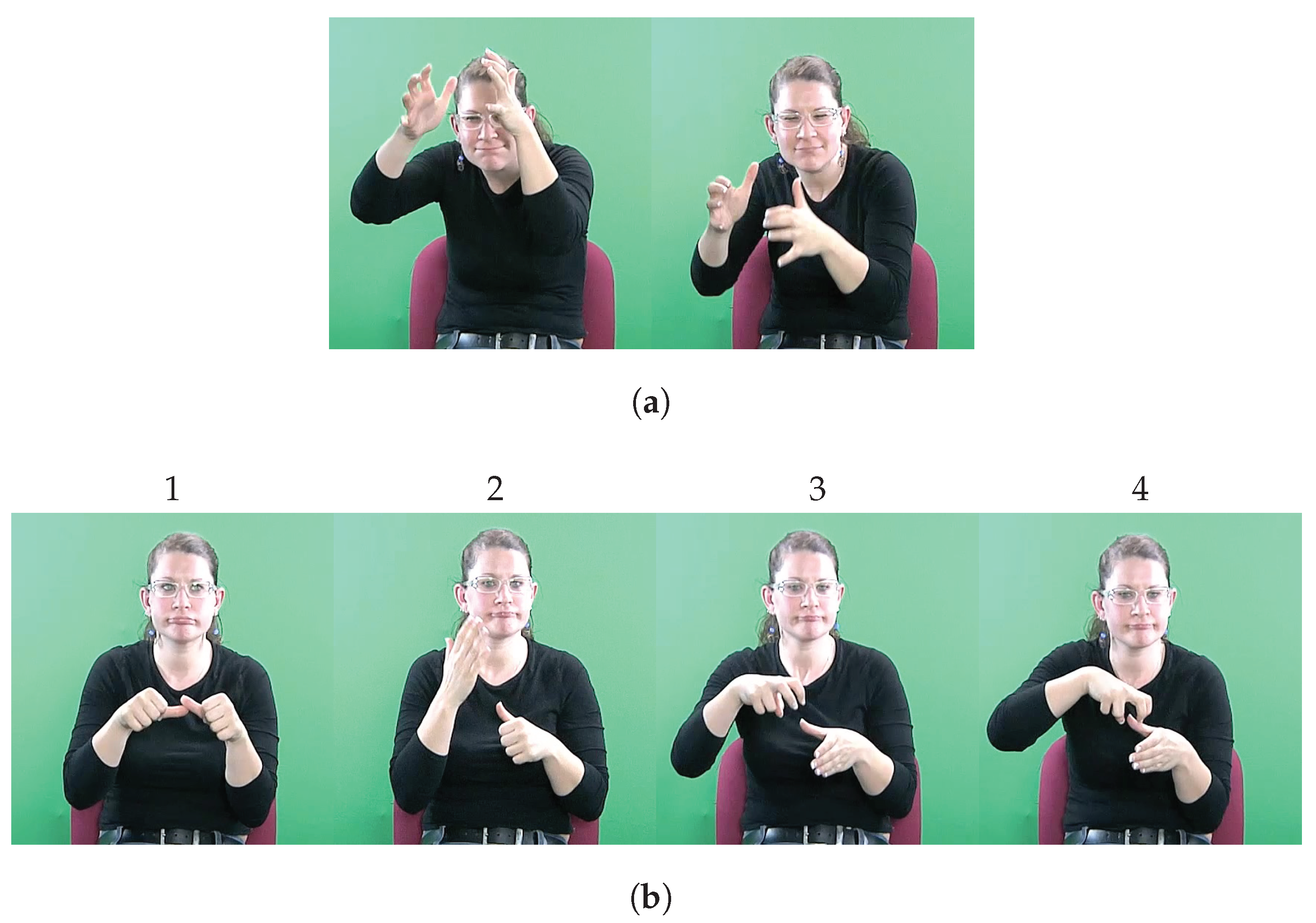 (a)

1

2

3

4

(b)