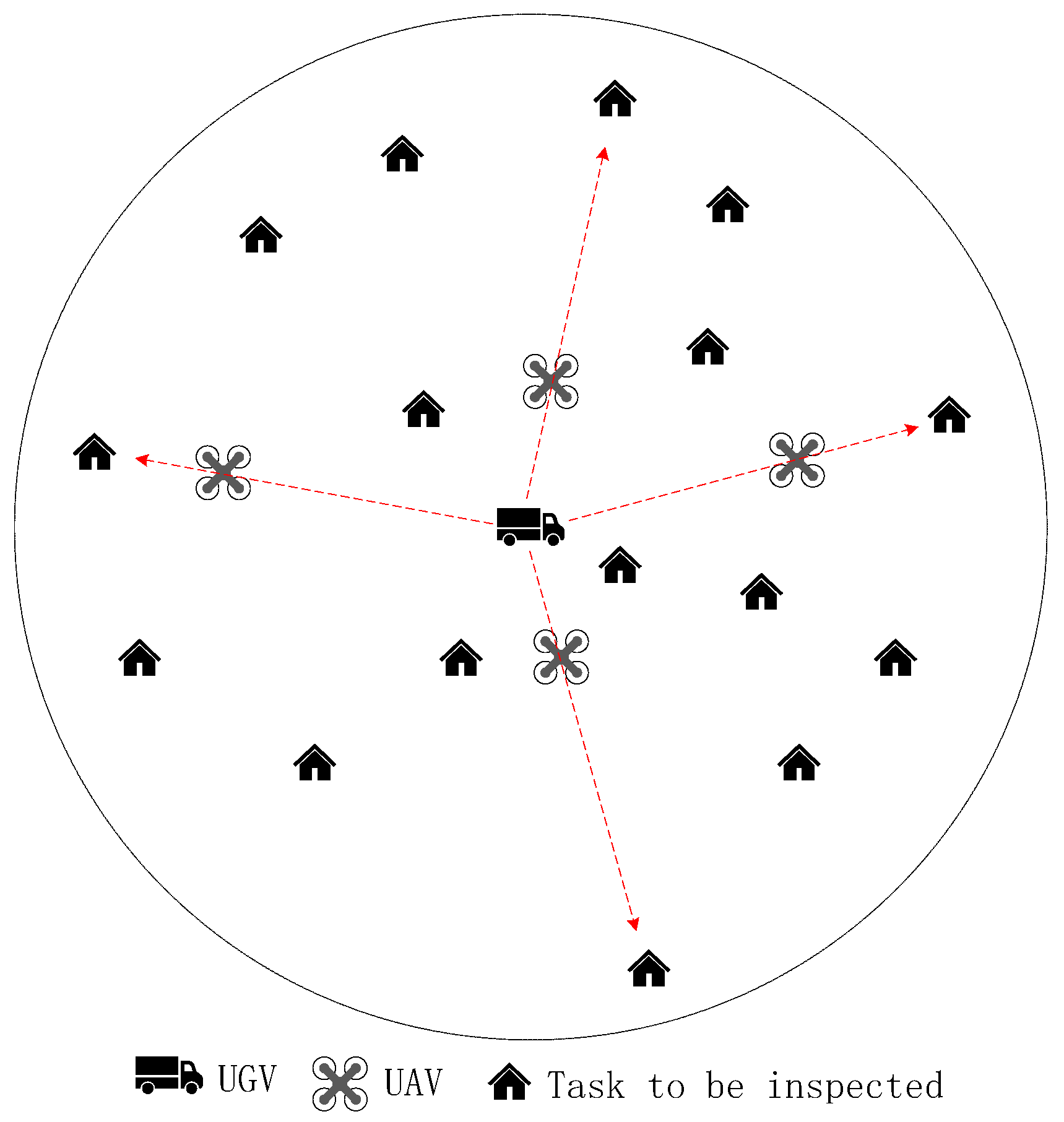 UGV UAV Task to be inspected