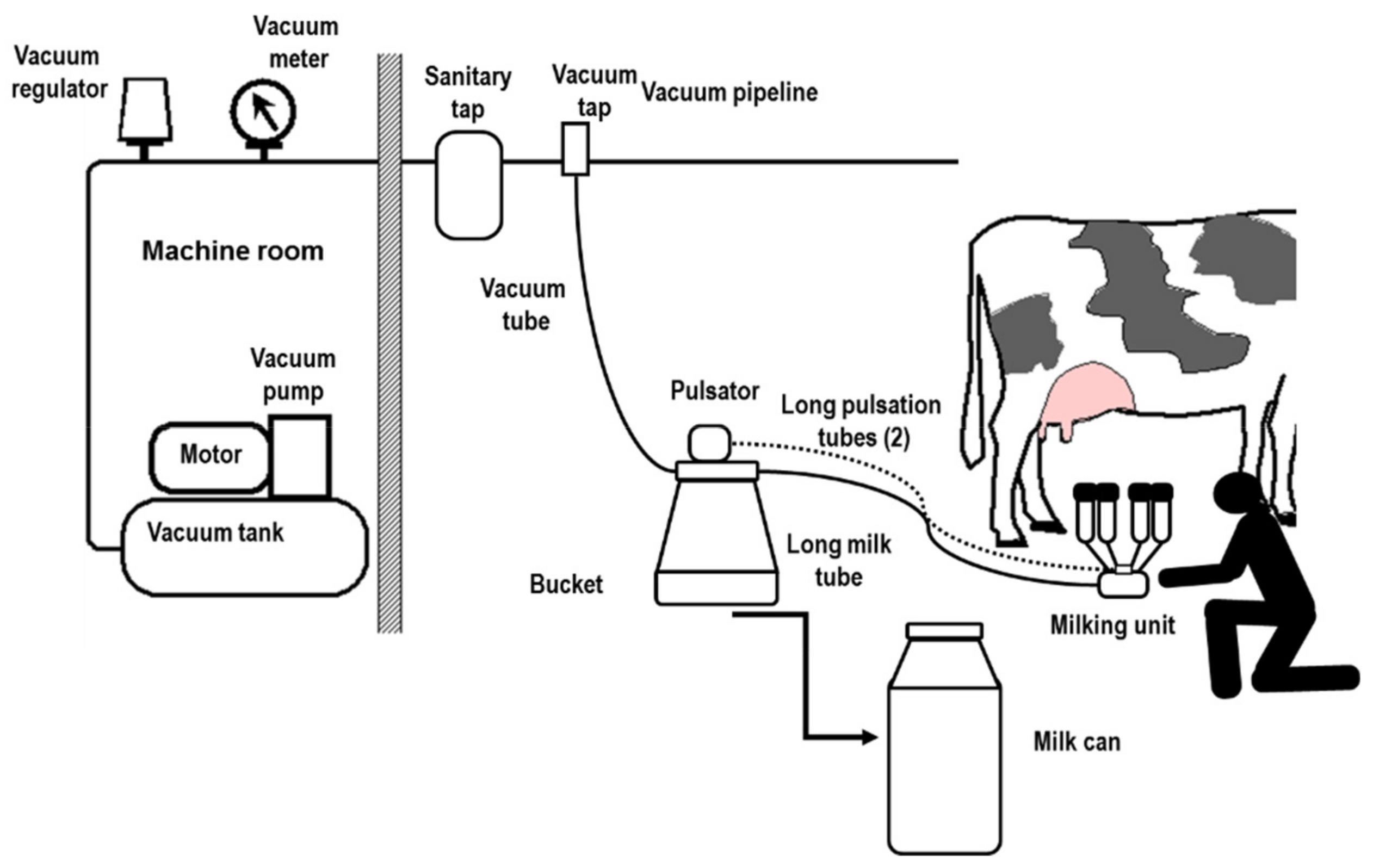 Vacuum regulator

Vacuum meter

Sanitary tap

Vacuum tap

Vacuum pipeline

Machine room

Vacuum tube

Vacuum pump

Motor

Vacuum tank

Pulsator

Long pulsation tubes (2)

Long milk tube

Bucket

Milking unit

Milk can