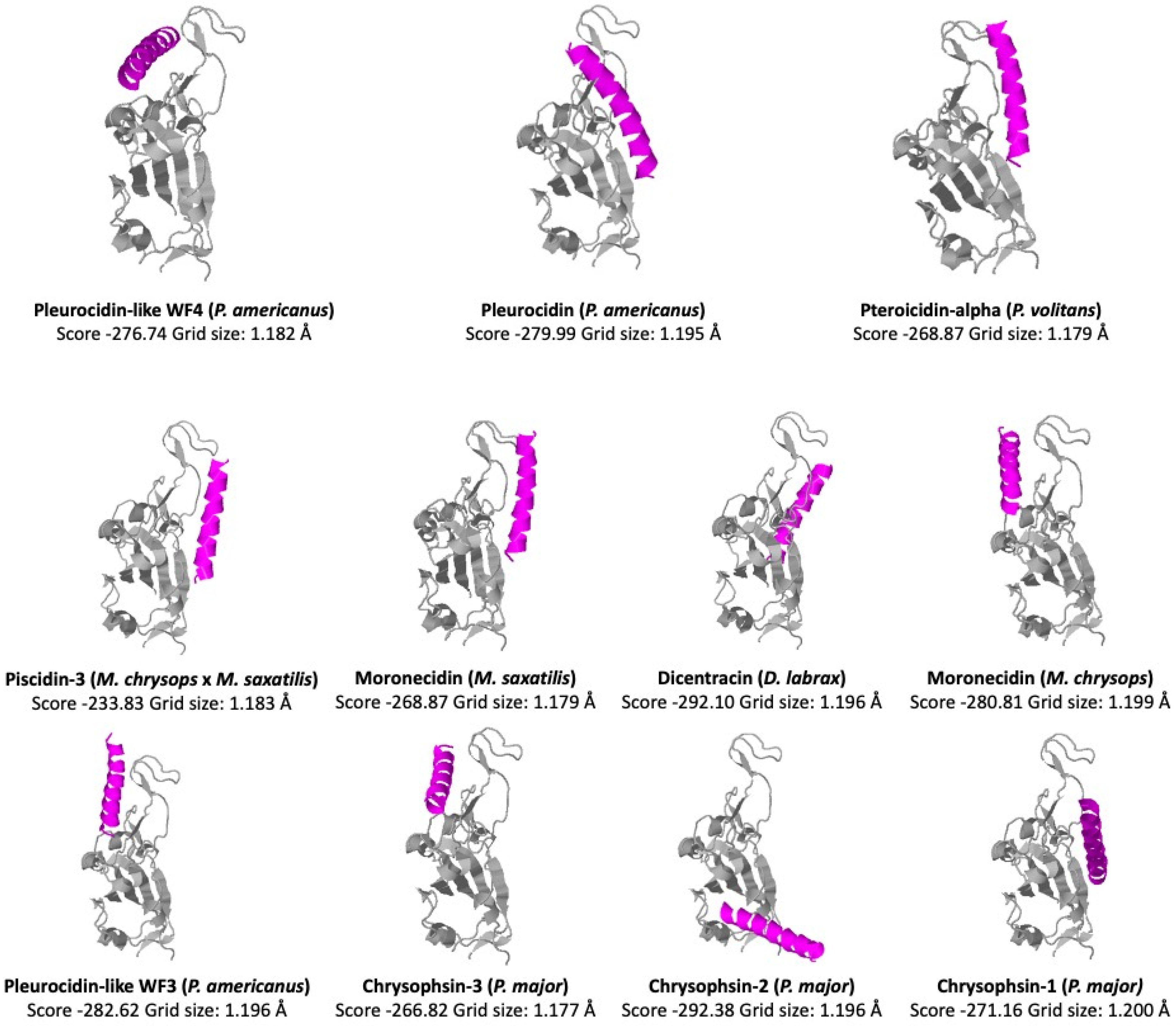 Pleurocidin-like WF4 (P. americanus)
Score -276.74 Grid size: 1.182 Å

Pleurocidin (P. americanus)
Score -279.99 Grid size: 1.195 Å

Pteroicidin-alpha (P. volitans)
Score -268.87 Grid size: 1.179 Å

Piscidin-3 (M. chrysops x M. saxatilis)
Score -233.83 Grid size: 1.183 Å

Moronecidin (M. saxatilis)
Score -268.87 Grid size: 1.179 Å

Dicentracin (D. labrax)
Score -292.10 Grid size: 1.196 Å

Moronecidin (M. chrysops)
Score -280.81 Grid size: 1.199 Å

Pleurocidin-like WF3 (P. americanus)
Score -282.62 Grid size: 1.196 Å

Chrysophsin-3 (P. major)
Score -266.82 Grid size: 1.177 Å

Chrysophsin-2 (P. major)
Score -292.38 Grid size: 1.196 Å

Chrysophsin-1 (P. major)
Score -271.16 Grid size: 1.200 Å