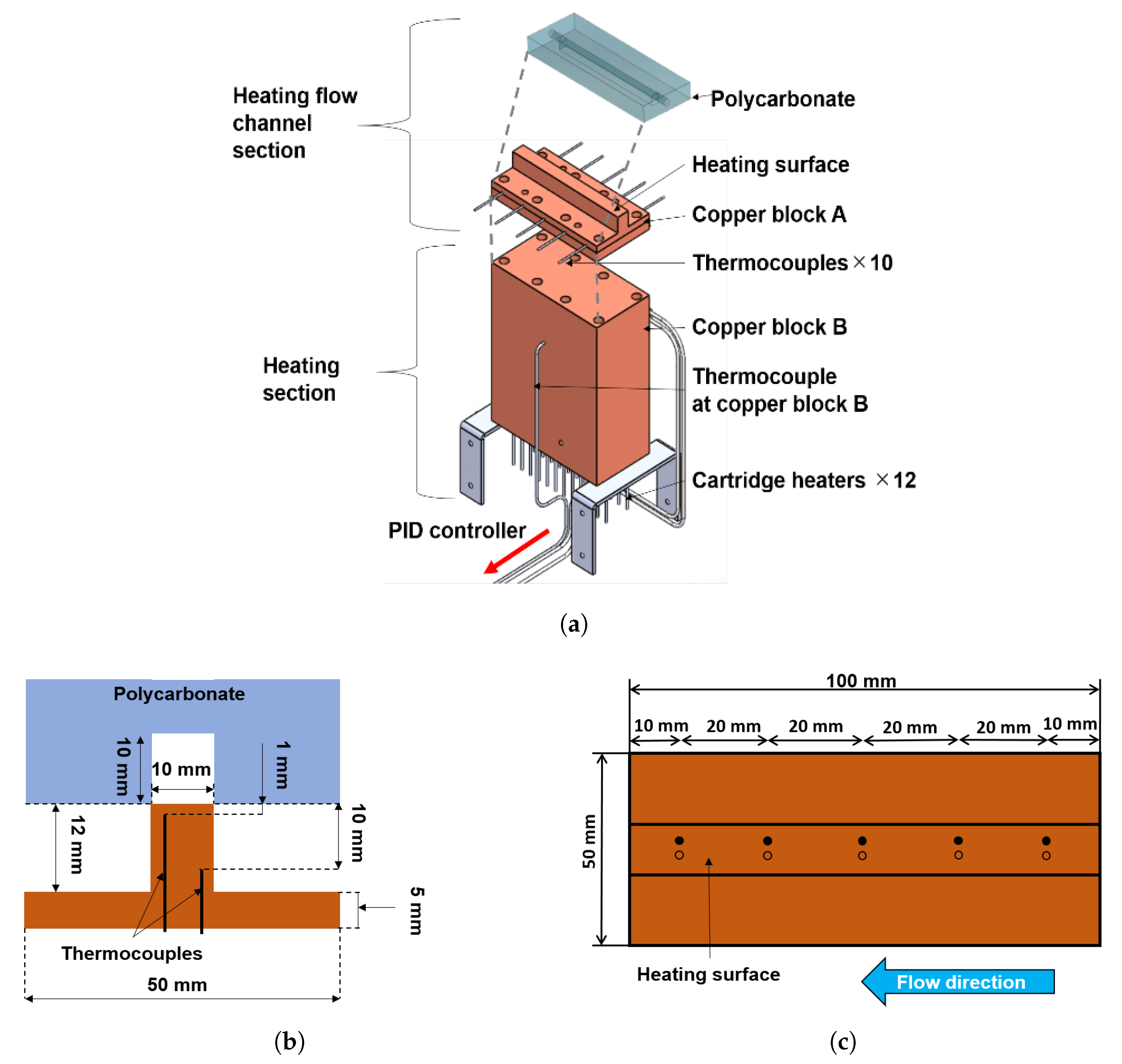 Heating flow channel section

Polycarbonate

Heating surface

Copper block A

Thermocouples × 10

Copper block B

Heating section

Thermocouple at copper block B

Cartridge heaters × 12

PID controller

(a)

Polycarbonate

10 mm

10 mm

1 mm

12 mm

10 mm

5 mm

Thermocouples

50 mm

(b)

100 mm

10 mm 20 mm 20 mm 20 mm 20 mm 10 mm

50 mm

Heating surface

Flow direction

(c)