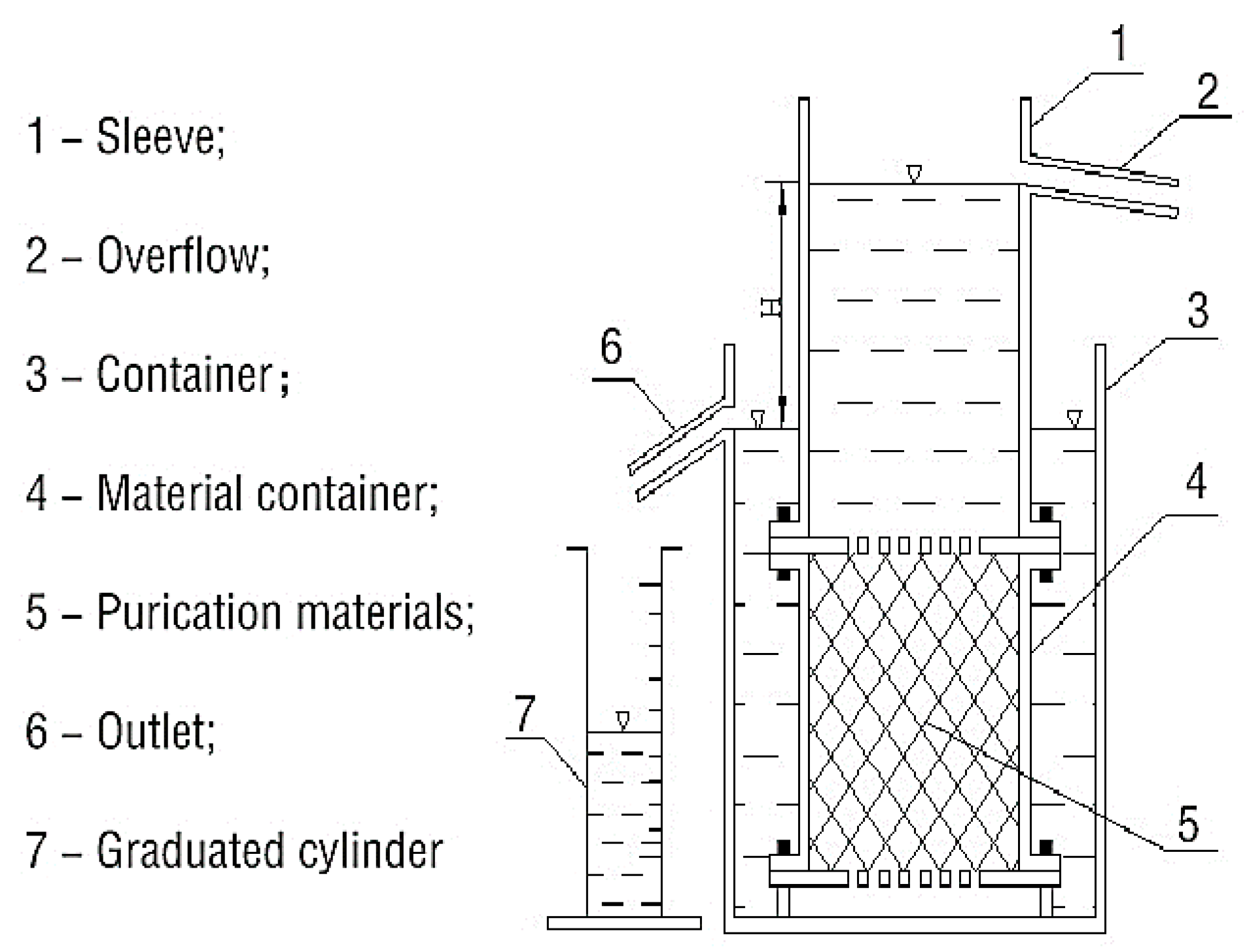 1 – Sleeve;

2 – Overflow;

3 – Container；

4 – Material container;

5 – Purication materials;

6 – Outlet;

7 – Graduated cylinder

1
2
H
3
6
4
7
5