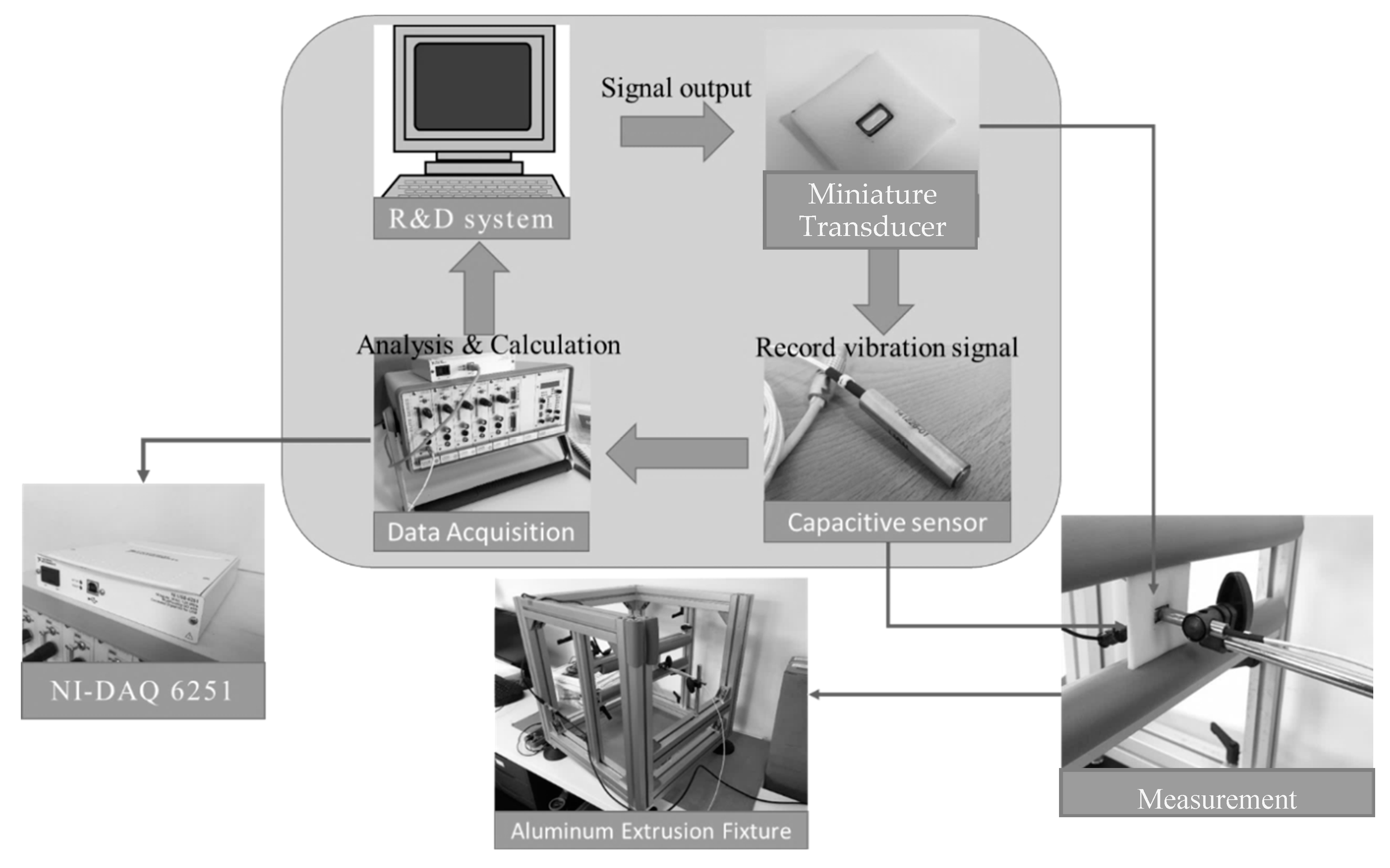 Signal output

R&D system

Miniature Transducer

Analysis & Calculation

Record vibration signal

Data Acquisition

Capacitive sensor

NI-DAQ 6251

Aluminum Extrusion Fixture

Measurement