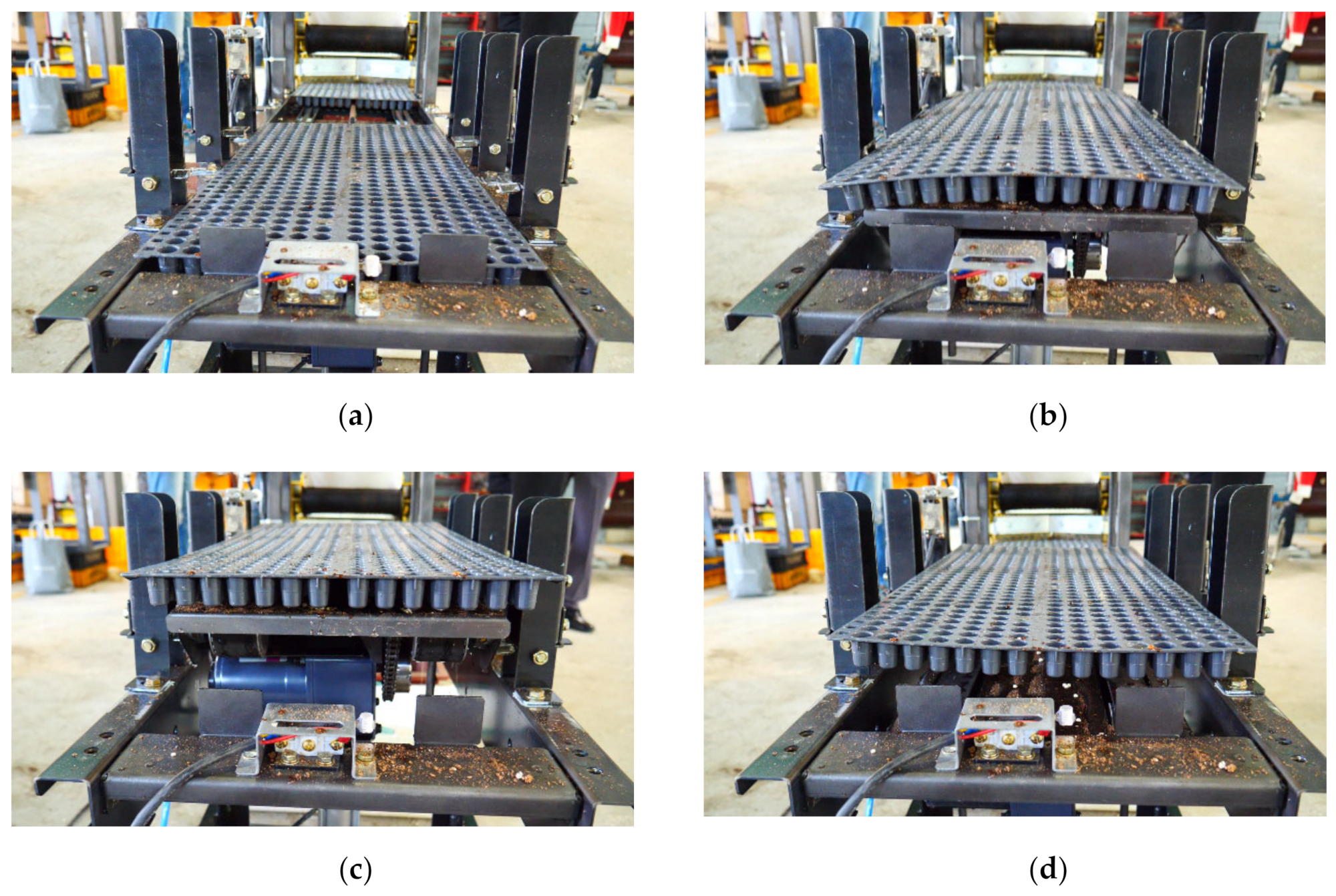 (a)

(b)

(c)

(d)