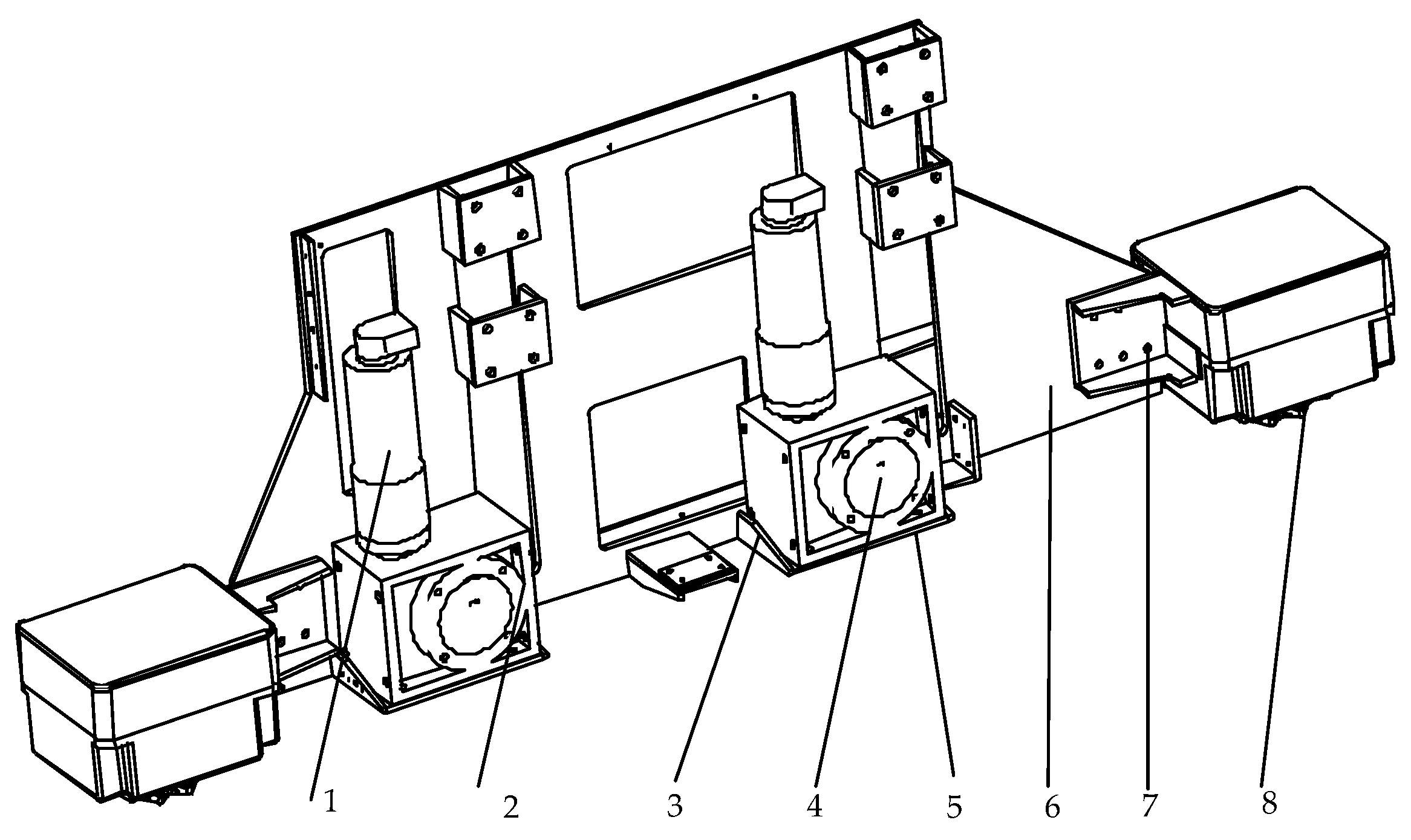 1 2 3 4 5 6 7 8