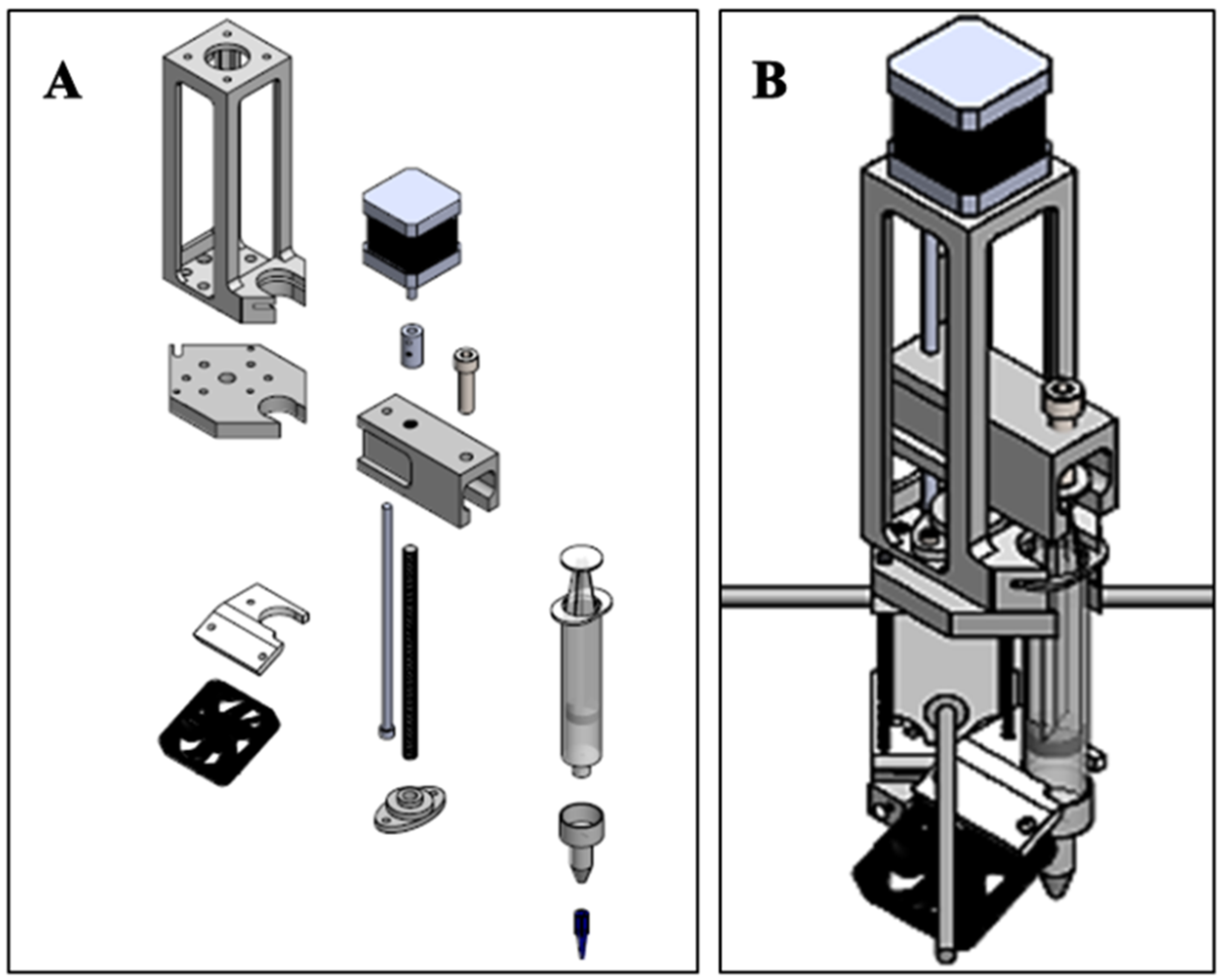 A

B