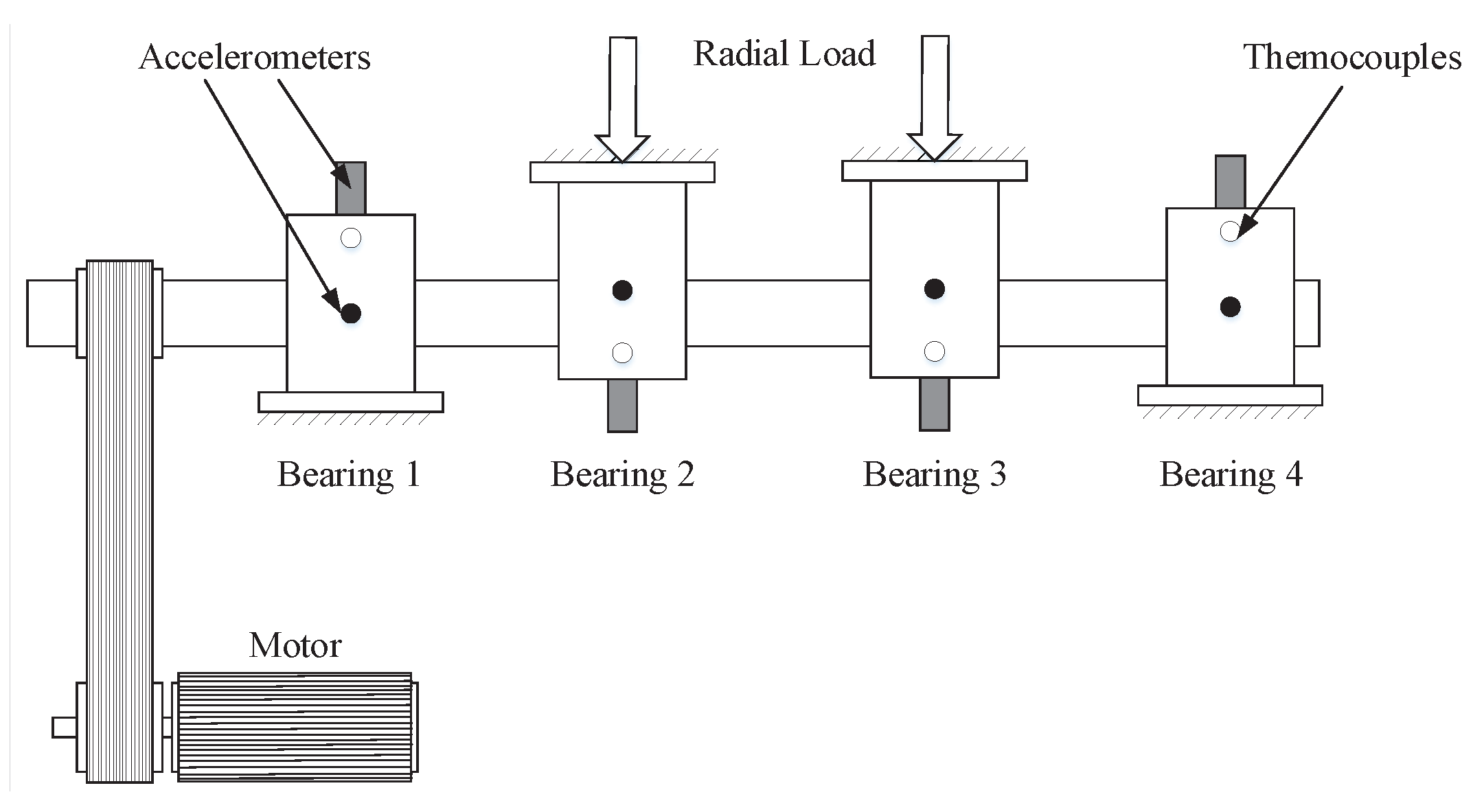 Accelerometers

Radial Load

Themocouples

Bearing 1

Bearing 2

Bearing 3

Bearing 4

Motor