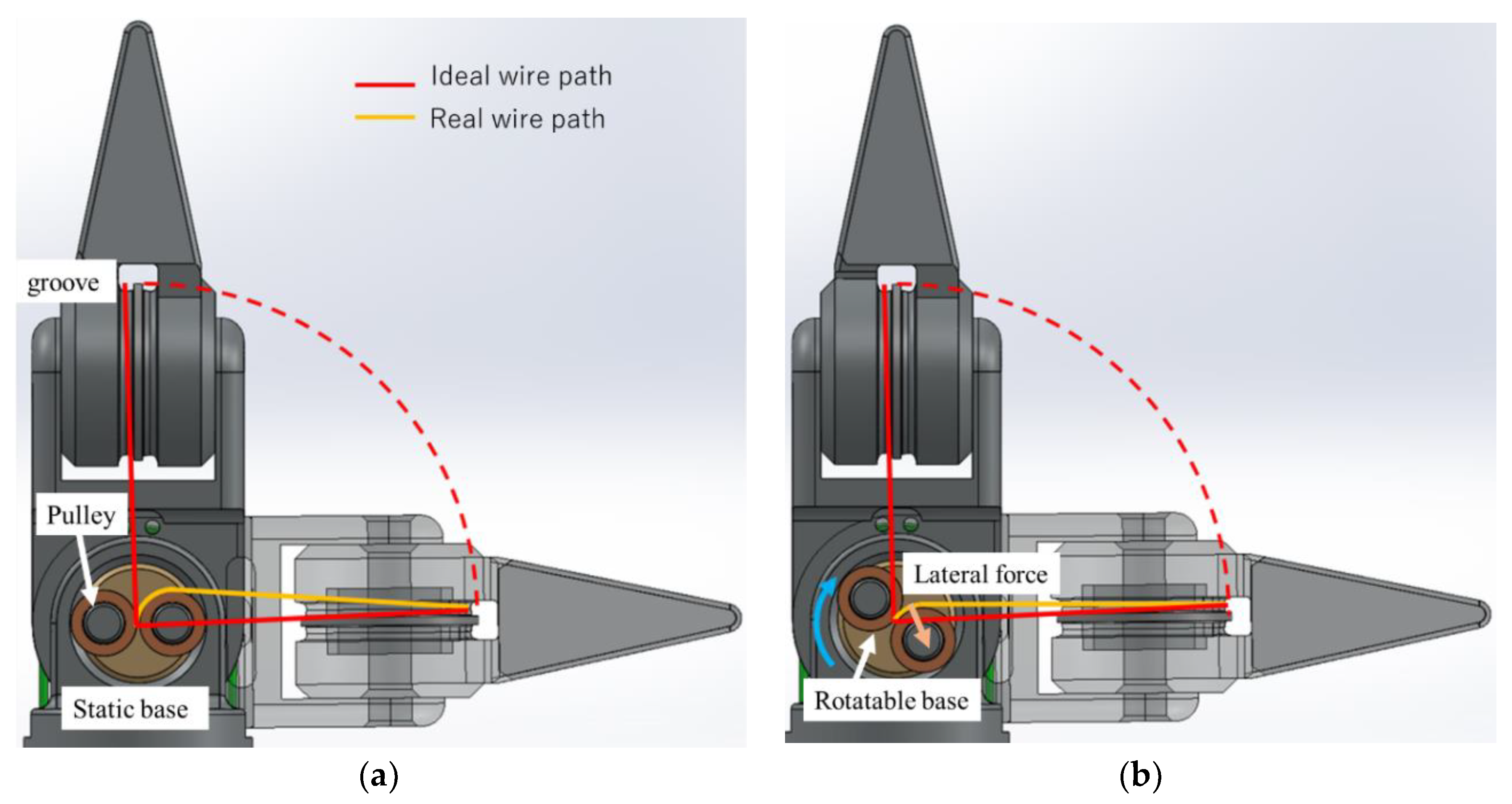 Ideal wire path
Real wire path
groove
Pulley
Static base
(a)

Lateral force
Rotatable base
(b)