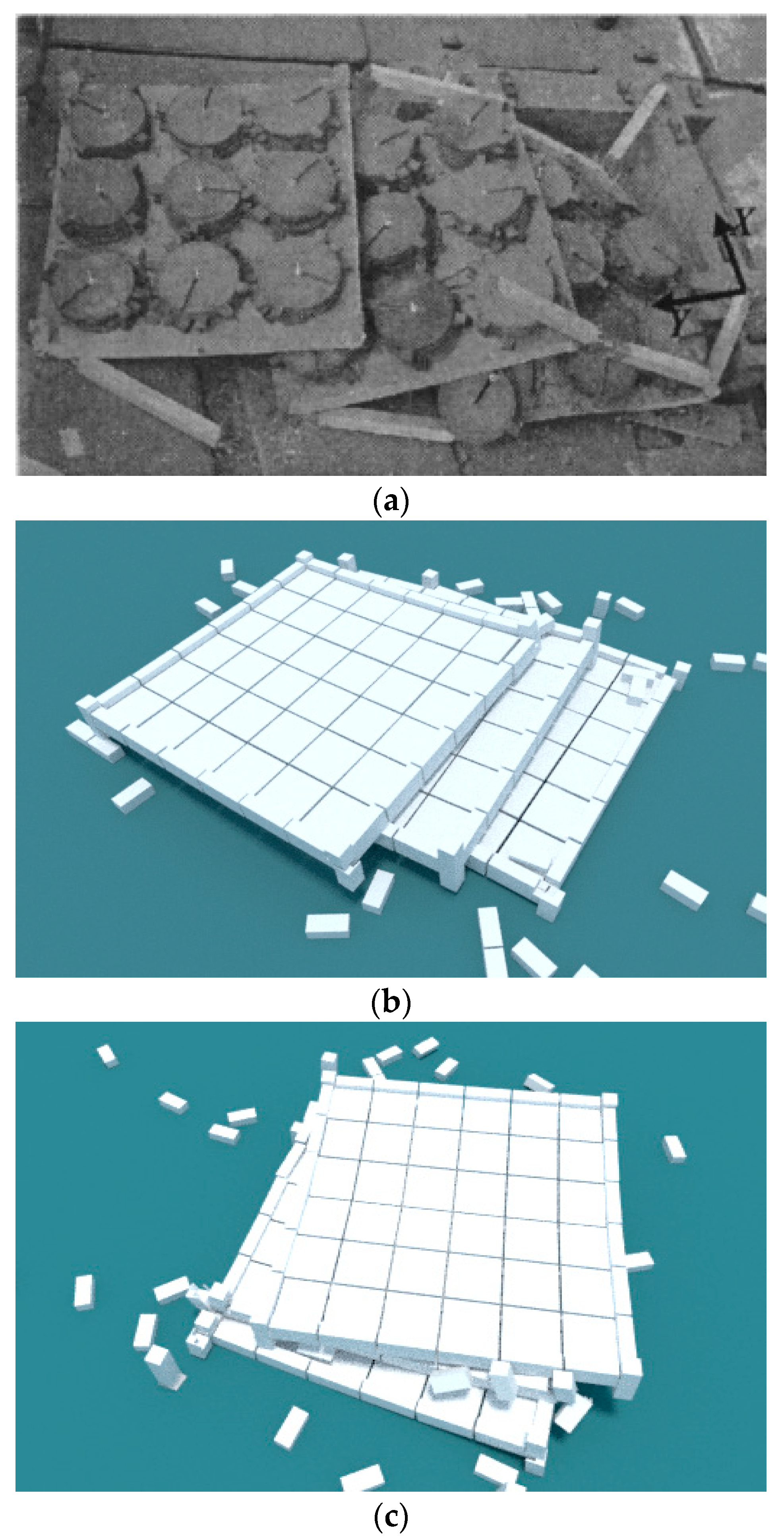 X
Y
(a)
(b)
(c)