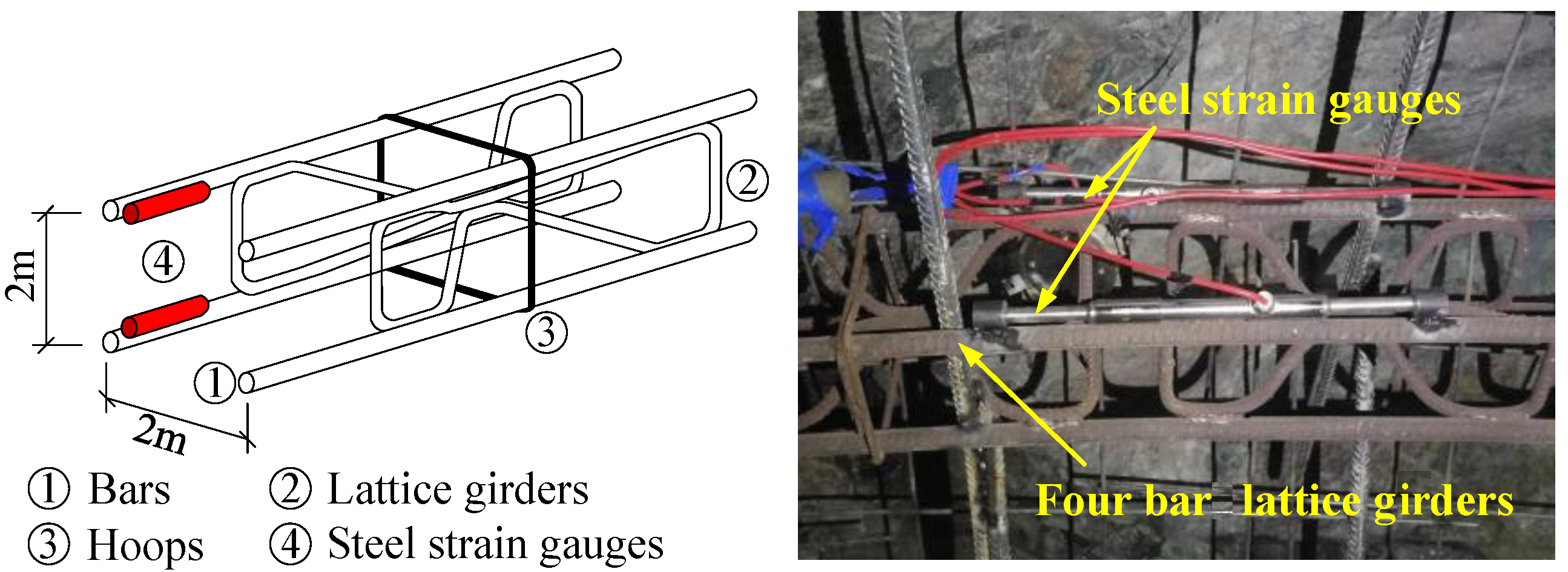 ②
④
2m
③
①
2m
① Bars
② Lattice girders
③ Hoops
④ Steel strain gauges

Steel strain gauges
Four bar lattice girders