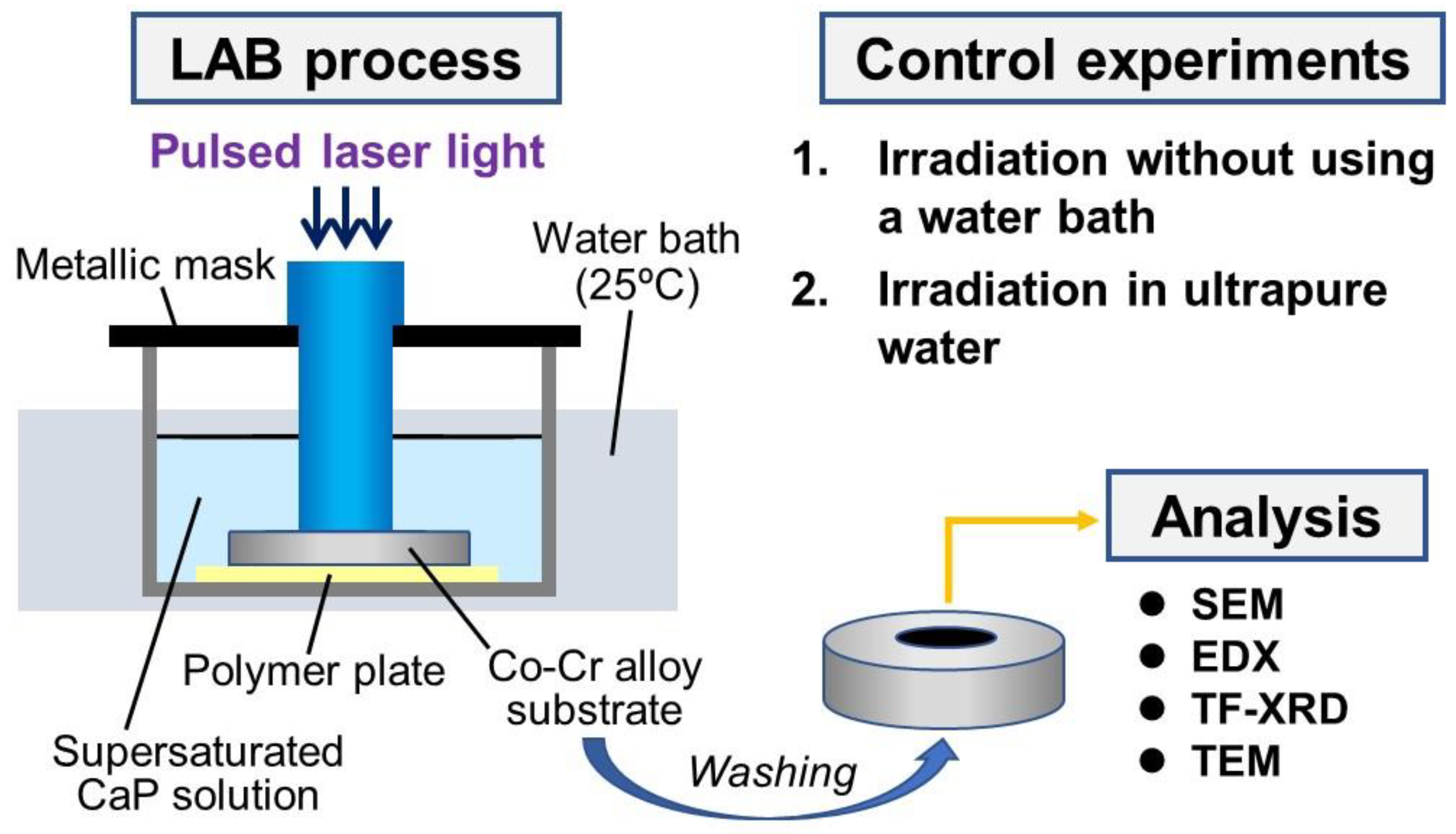 LAB process

Pulsed laser light

Metallic mask

Water bath (25ºC)

Polymer plate

Co-Cr alloy substrate

Supersaturated CaP solution

Washing

Control experiments

1. Irradiation without using a water bath

2. Irradiation in ultrapure water

Analysis

● SEM
● EDX
● TF-XRD
● TEM