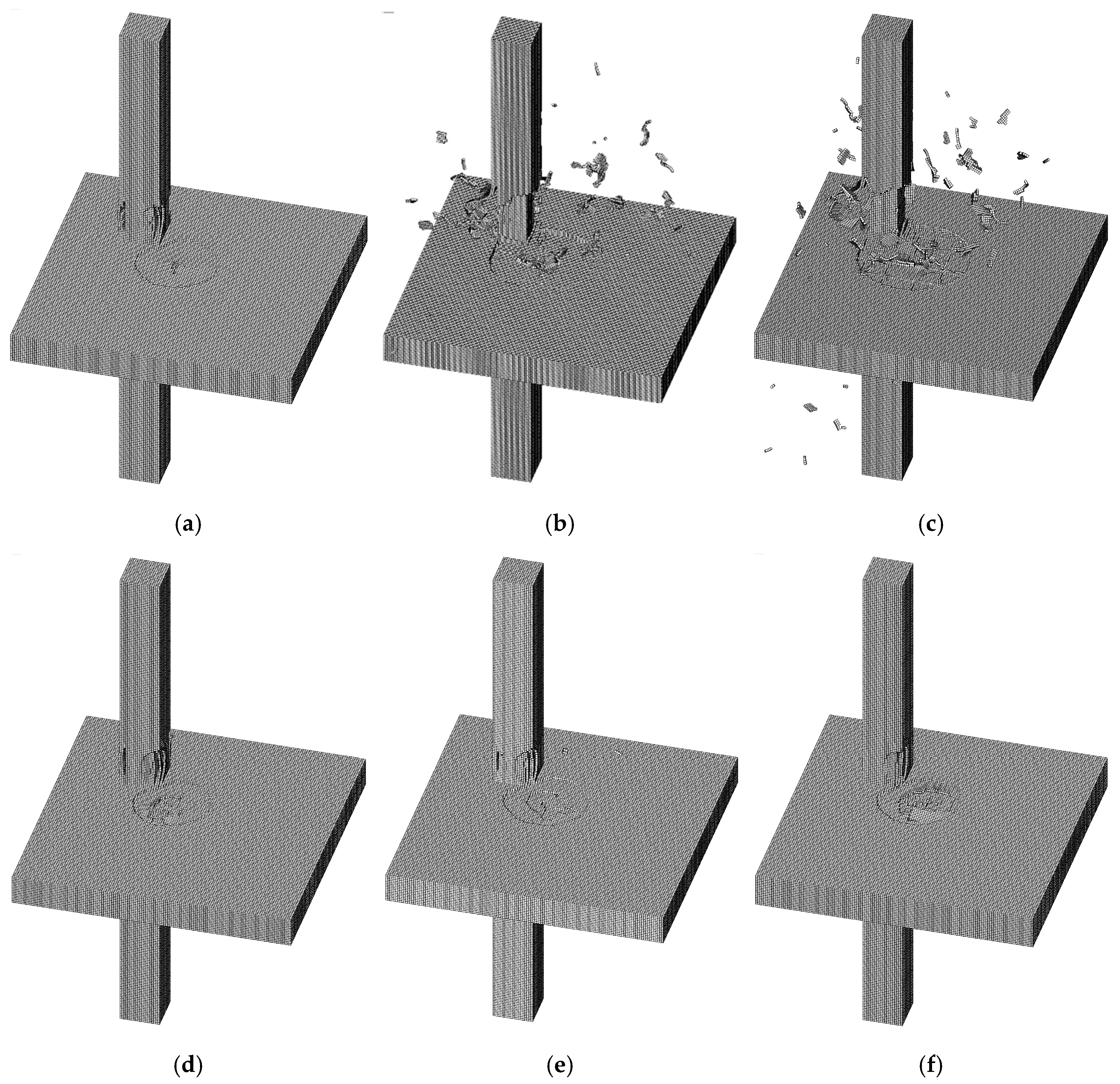 (a)

(b)

(c)

(d)

(e)

(f)