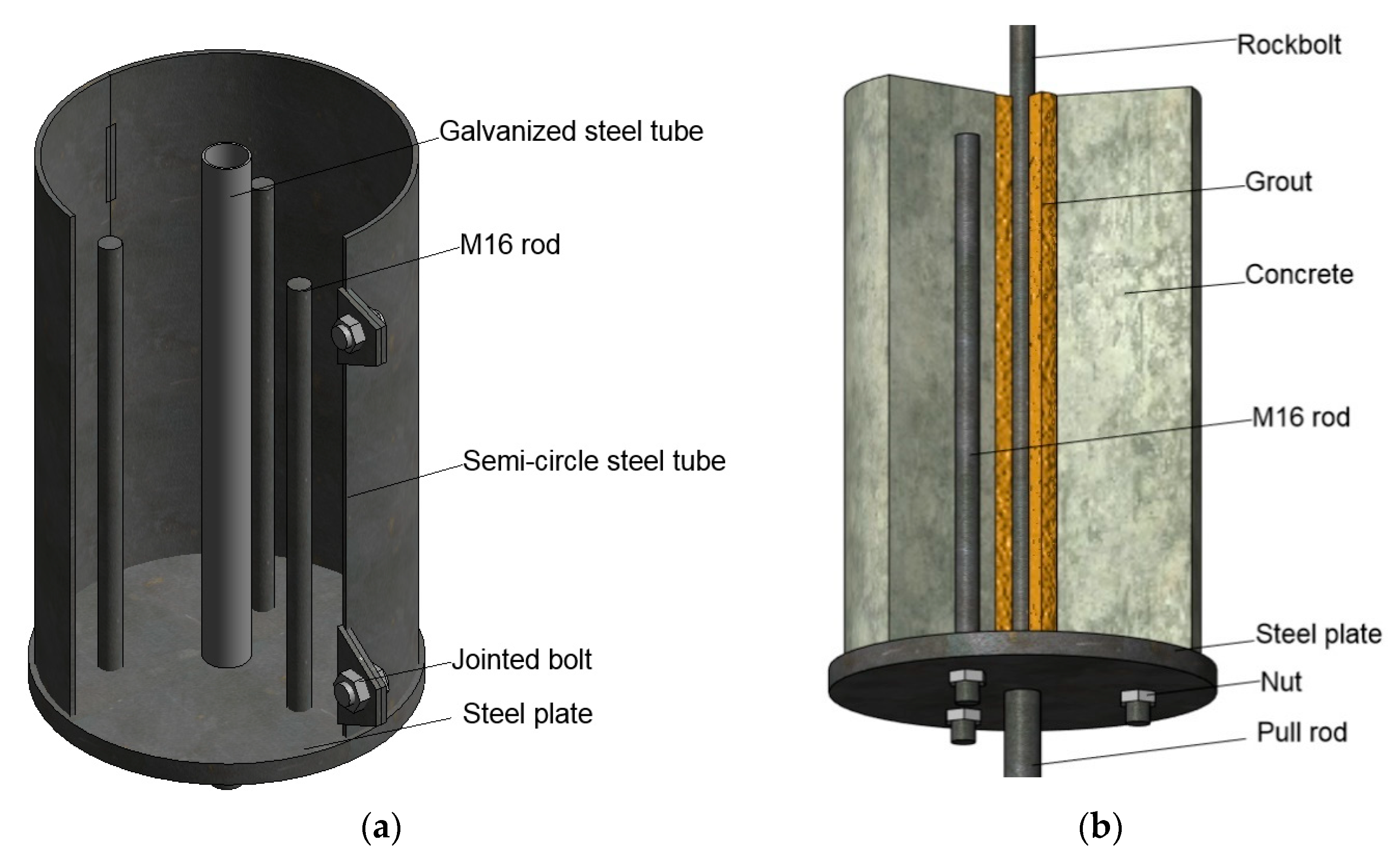 Galvanized steel tube

M16 rod

Semi-circle steel tube

Jointed bolt

Steel plate

(a)

Rockbolt

Grout

Concrete

M16 rod

Steel plate

Nut

Pull rod

(b)