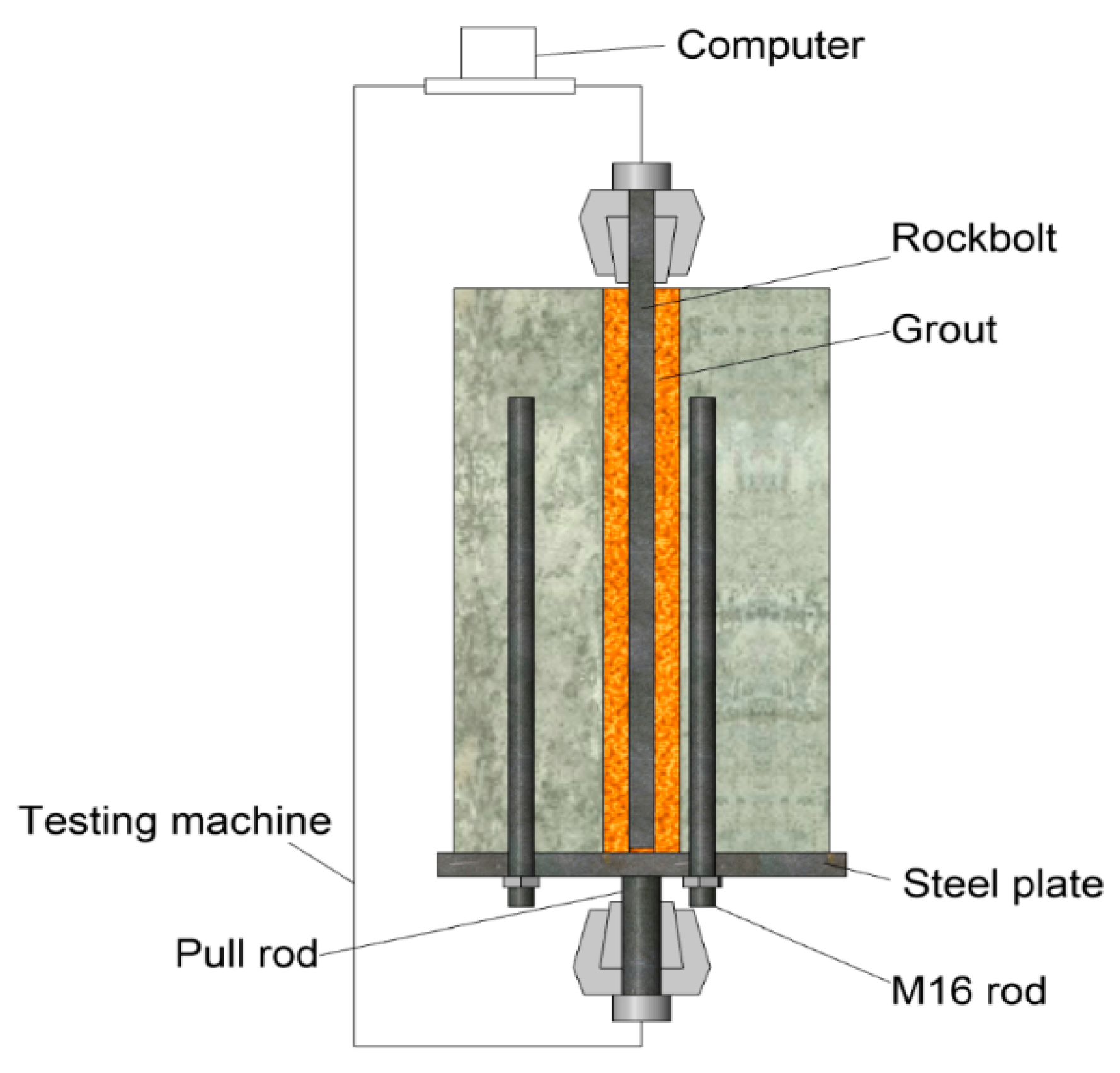 Computer

Rockbolt

Grout

Testing machine

Steel plate

Pull rod

M16 rod