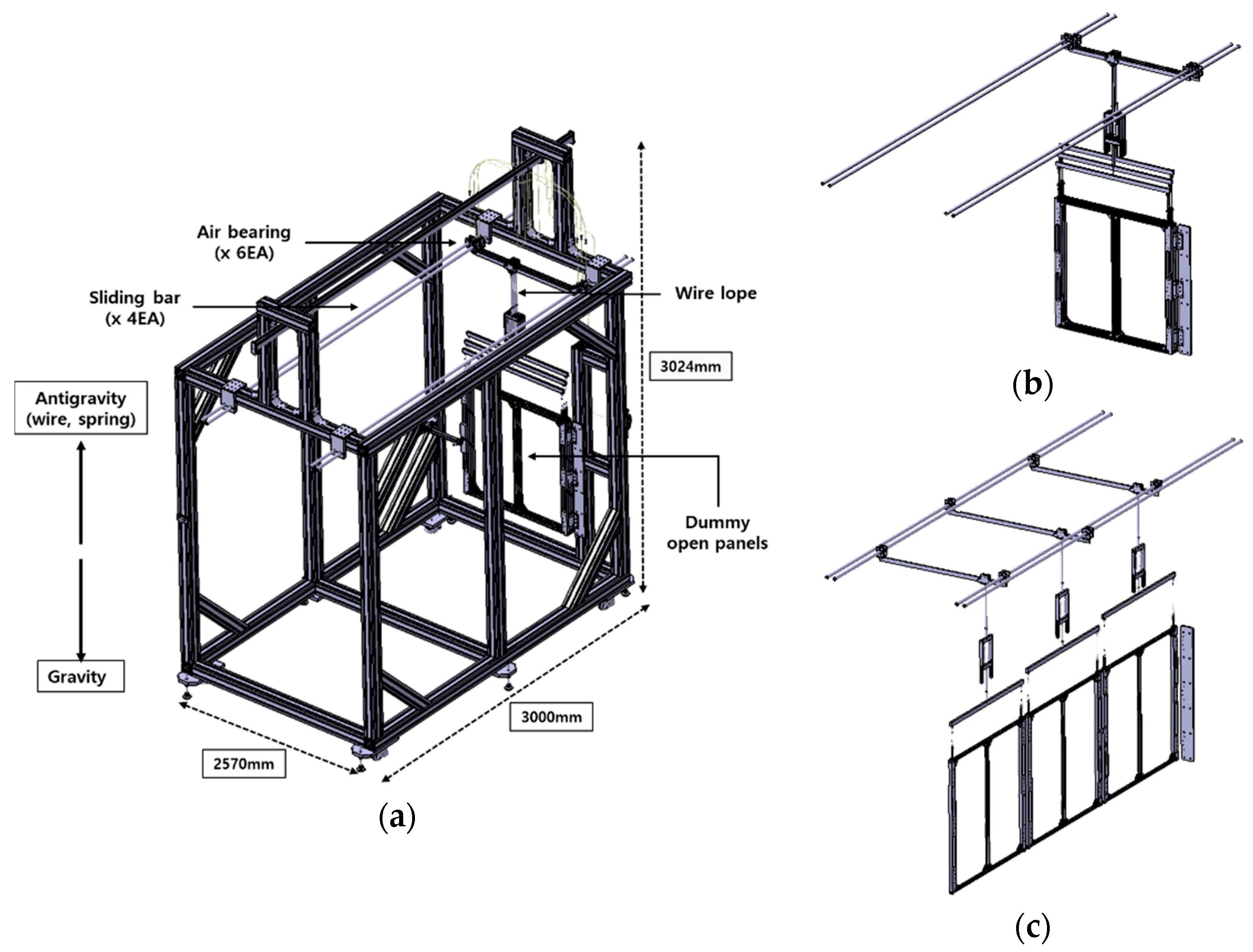 Air bearing (x 6EA)

Sliding bar (x 4EA)

Wire lope

3024mm

Antigravity (wire, spring)

Dummy open panels

Gravity

3000mm

2570mm

(a)

(b)

(c)