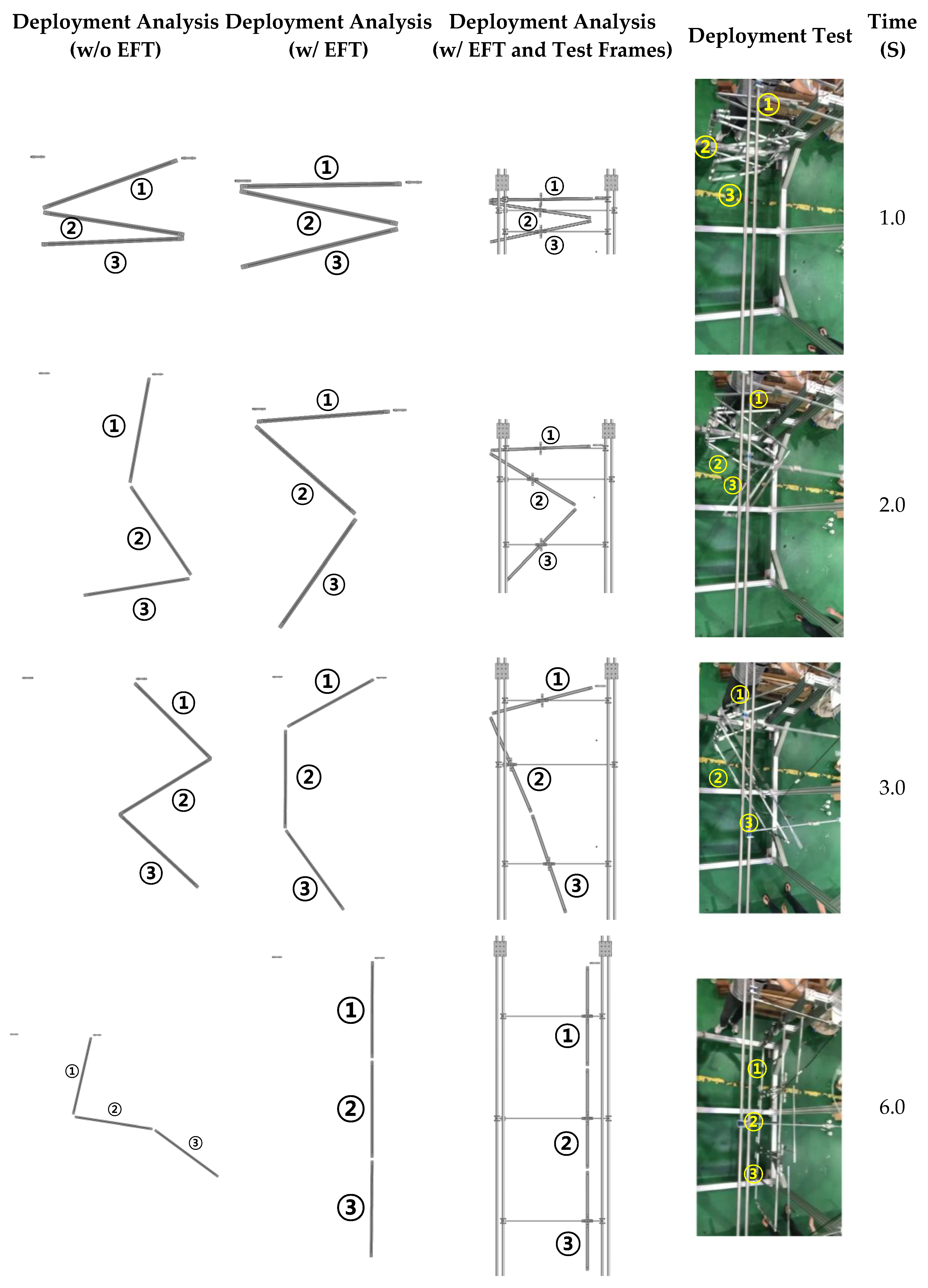 | Deployment Analysis (w/o EFT) | Deployment Analysis (w/ EFT) | Deployment Analysis (w/ EFT and Test Frames) | Deployment Test | Time (S) |
|---|---|---|---|---|
| ① ② ③ | ① ② ③ | ① ② ③ | ① ② ③ | 1.0 |
| ① ② ③ | ① ② ③ | ① ② ③ | ① ② ③ | 2.0 |
| ① ② ③ | ① ② ③ | ① ② ③ | ① ② ③ | 3.0 |
| ① ② ③ | ① ② ③ | ① ② ③ | ① ② ③ | 6.0 |